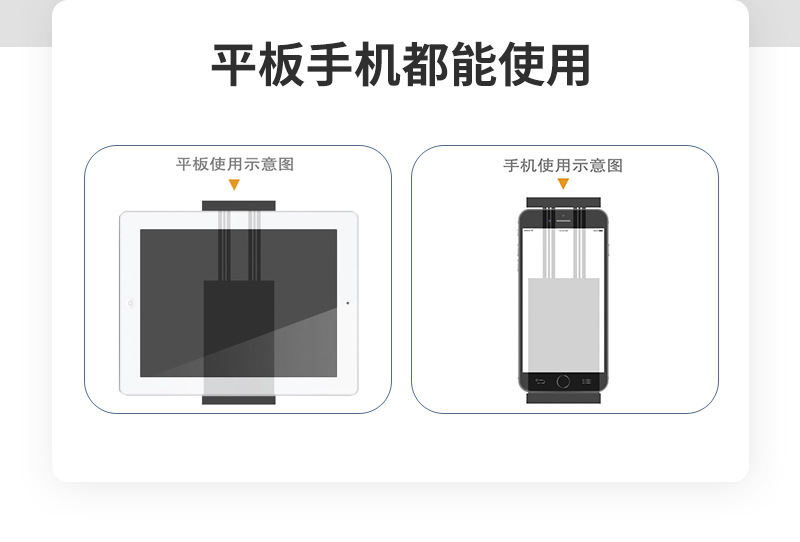 平板手机都能使用

平板使用示意图

手机使用示意图