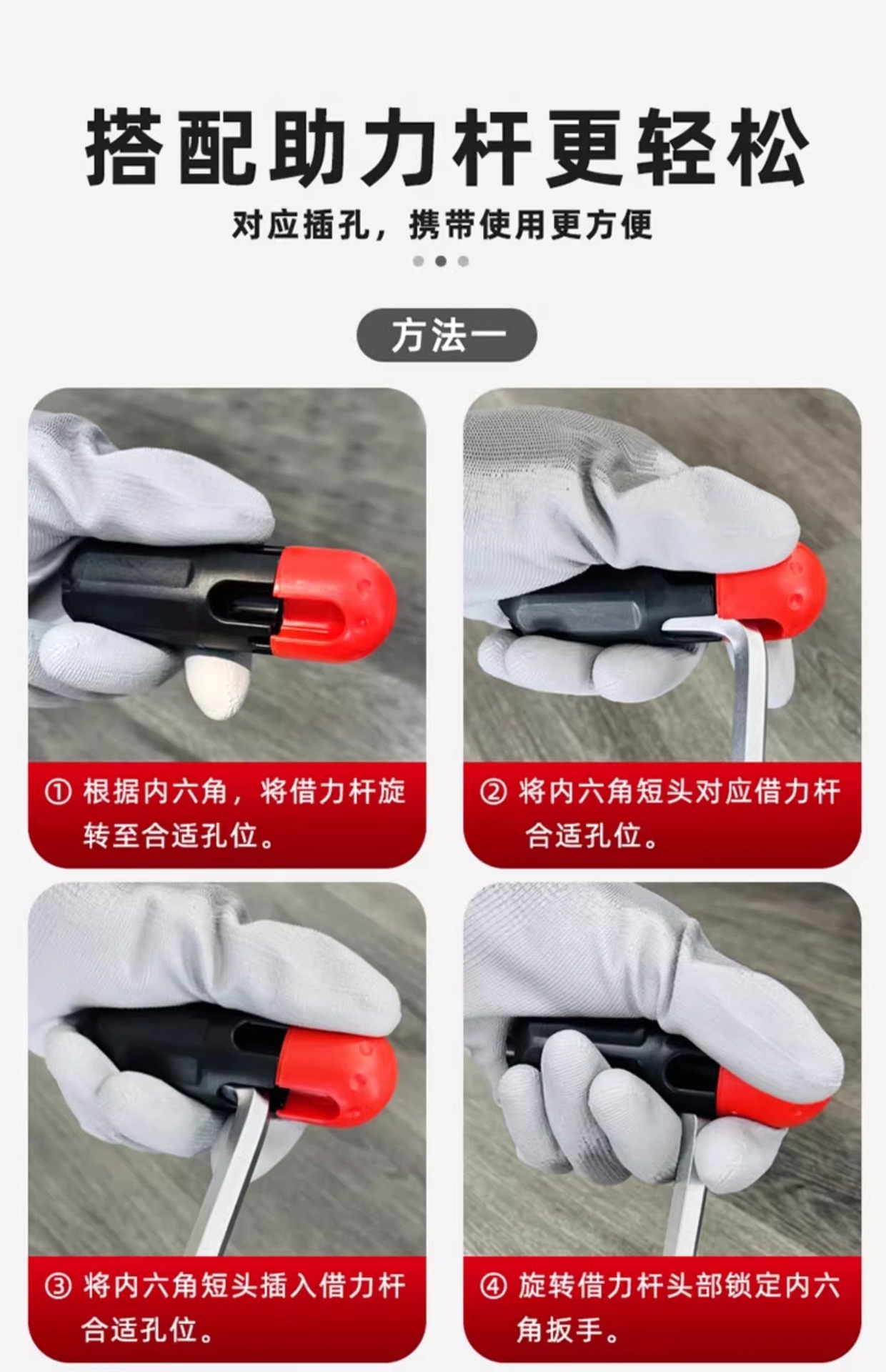 搭配助力杆更轻松

对应插孔，携带使用更方便

方法一

① 根据内六角，将借力杆旋转至合适孔位。

② 将内六角短头对应借力杆合适孔位。

③ 将内六角短头插入借力杆合适孔位。

④ 旋转借力杆头部锁定内六角扳手。