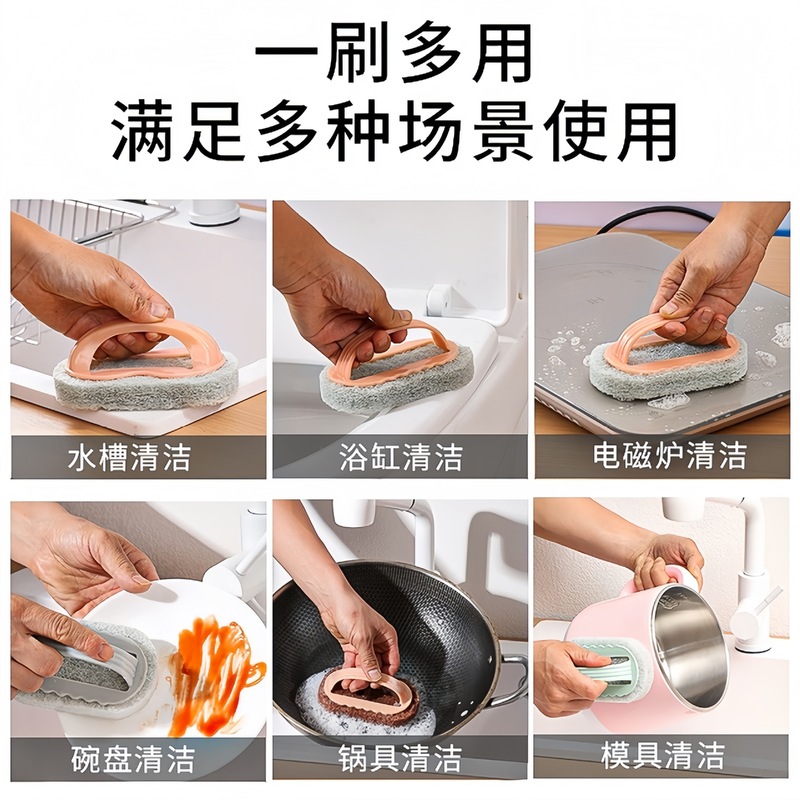 一刷多用
满足多种场景使用

水槽清洁

浴缸清洁

电磁炉清洁

碗盘清洁

锅具清洁

模具清洁