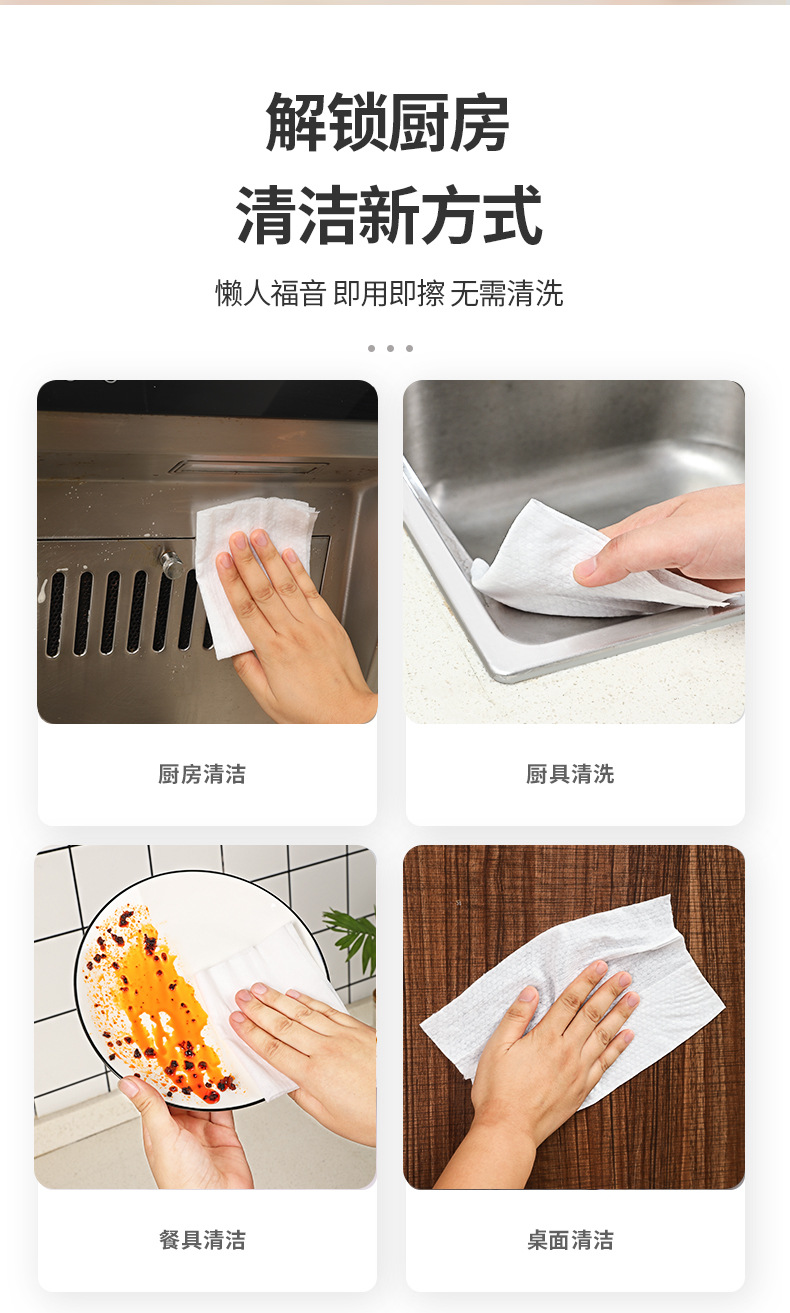 解锁厨房
清洁新方式

懒人福音 即用即擦 无需清洗

厨房清洁

厨具清洗

餐具清洁

桌面清洁