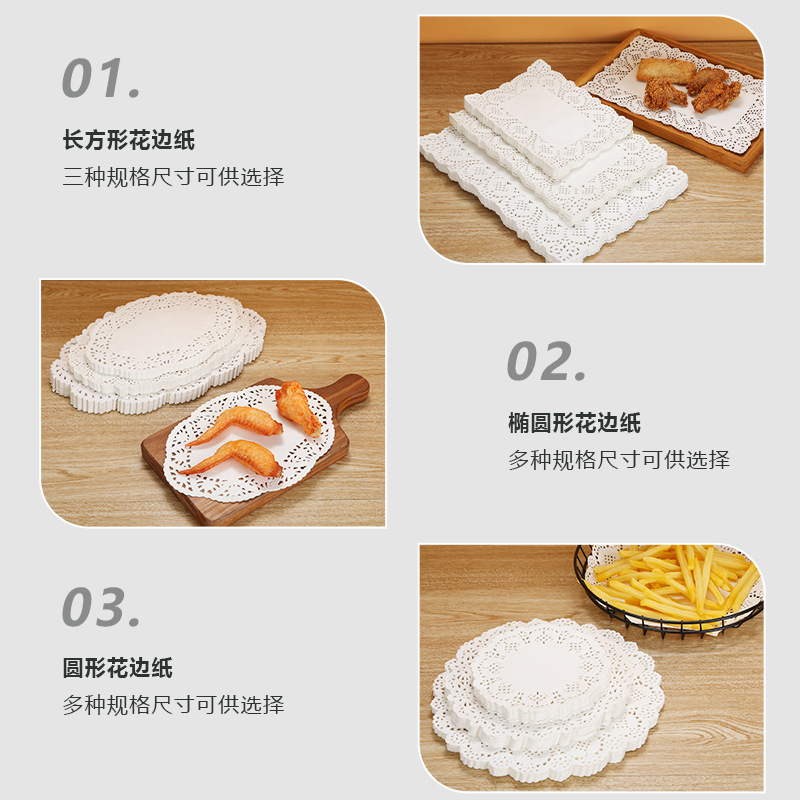 01.

长方形花边纸
三种规格尺寸可供选择

02.

椭圆形花边纸
多种规格尺寸可供选择

03.

圆形花边纸
多种规格尺寸可供选择