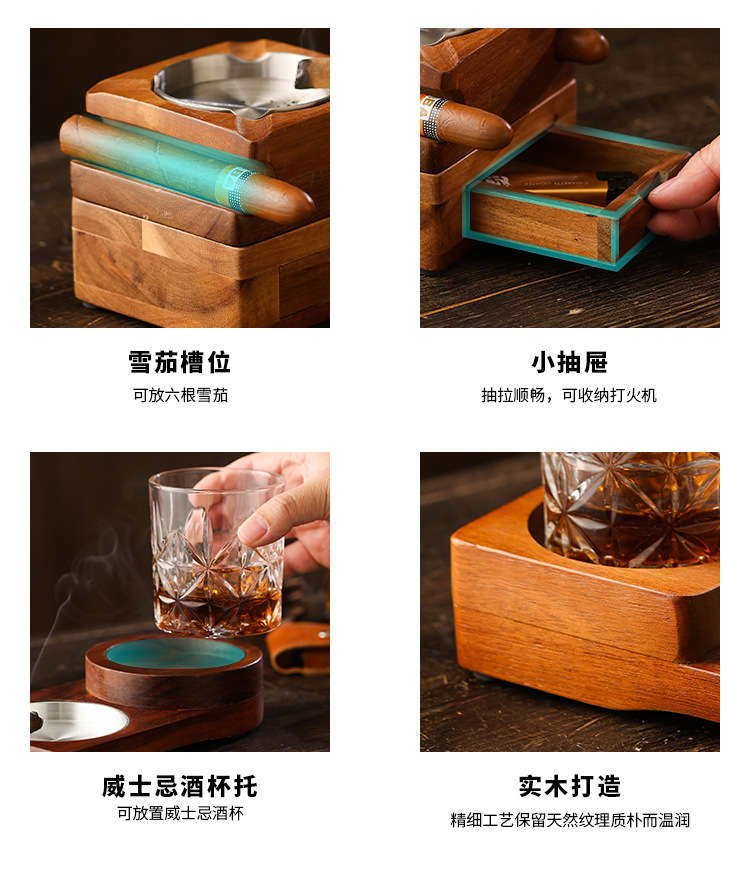 雪茄槽位
可放六根雪茄

小抽屉
抽拉顺畅，可收纳打火机

威士忌酒杯托
可放置威士忌酒杯

实木打造
精细工艺保留天然纹理质朴而温润