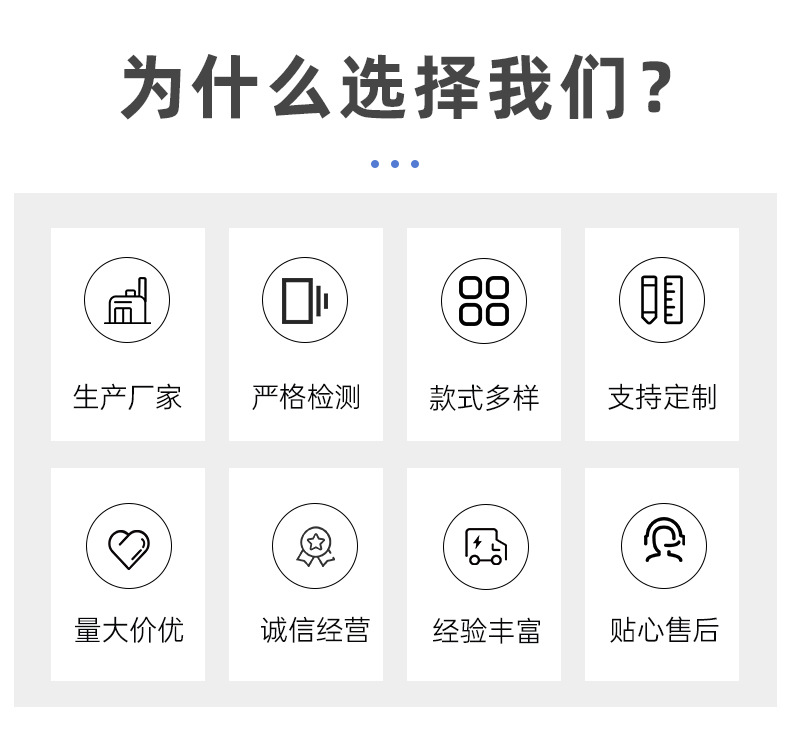 为什么选择我们?

生产厂家

严格检测

款式多样

支持定制

量大价优

诚信经营

经验丰富

贴心售后