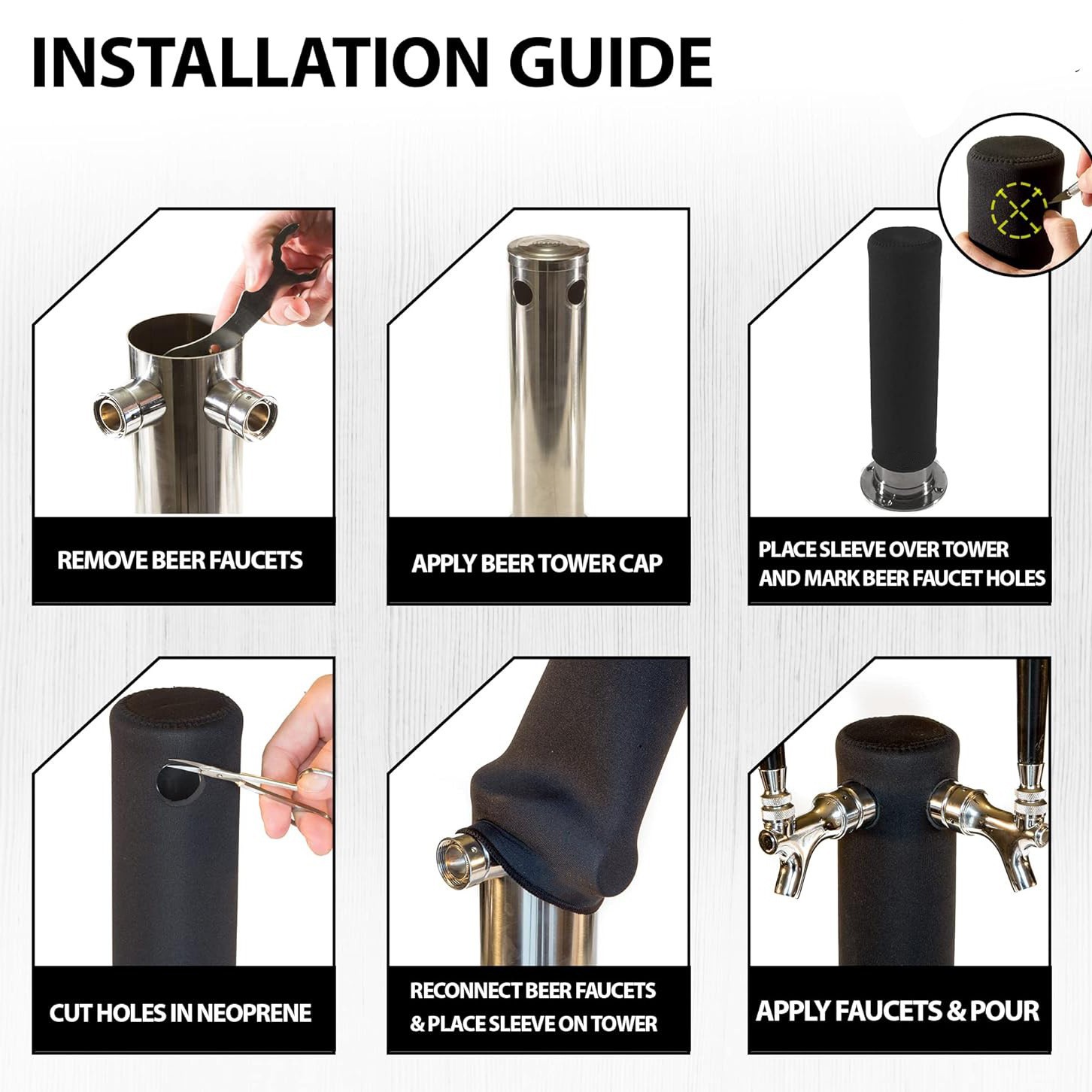 INSTALLATION GUIDE

REMOVE BEER FAUCETS

APPLY BEER TOWER CAP

PLACE SLEEVE OVER TOWER AND MARK BEER FAUCET HOLES

CUT HOLES IN NEOPRENE

RECONNECT BEER FAUCETS & PLACE SLEEVE ON TOWER

APPLY FAUCETS & POUR