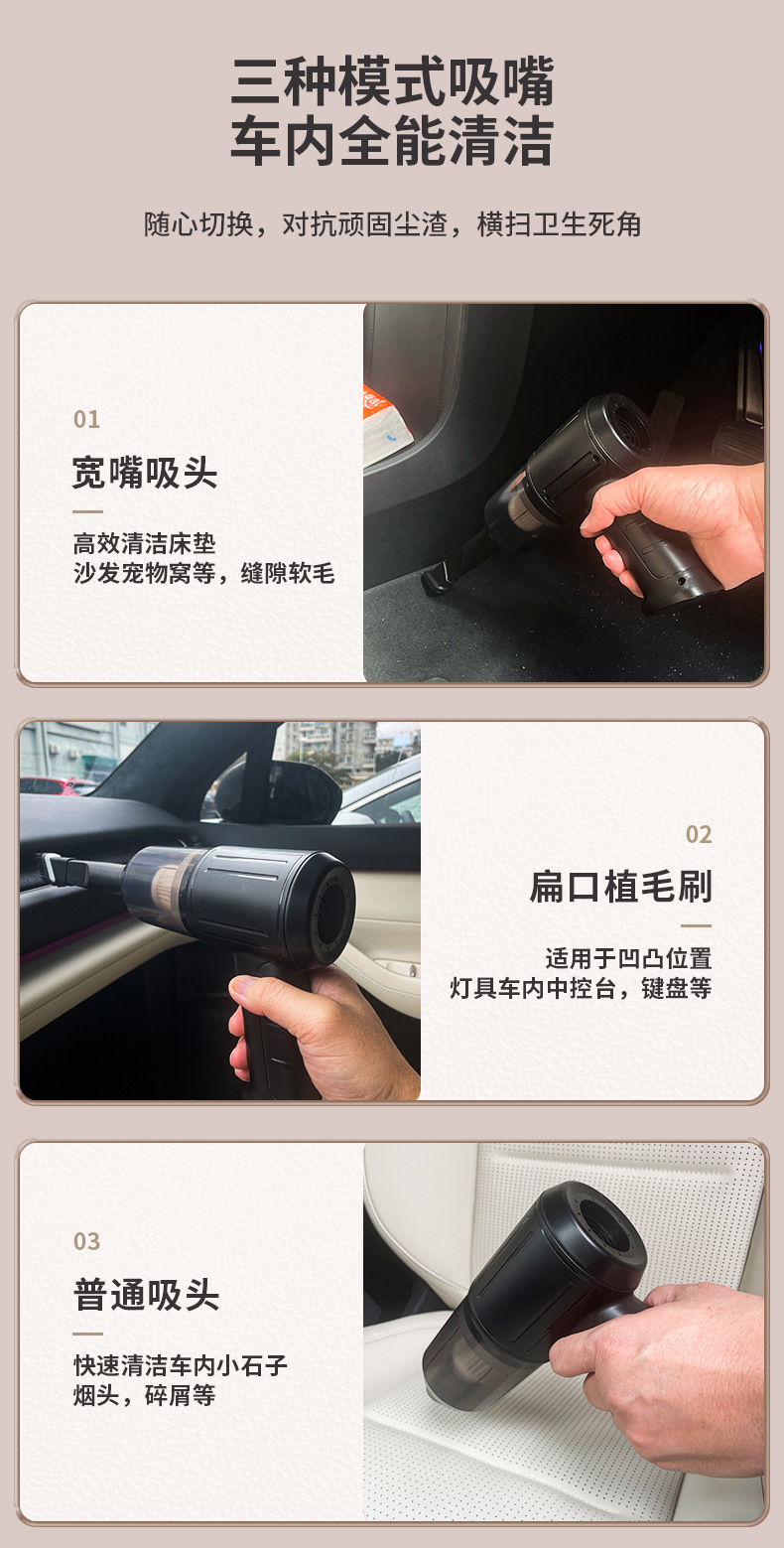 三种模式吸嘴
车内全能清洁

随心切换，对抗顽固尘渣，横扫卫生死角

01

宽嘴吸头

高效清洁床垫
沙发宠物窝等，缝隙软毛

02

扁口植毛刷

适用于凹凸位置
灯具车内中控台，键盘等

03

普通吸头

快速清洁车内小石子
烟头，碎屑等