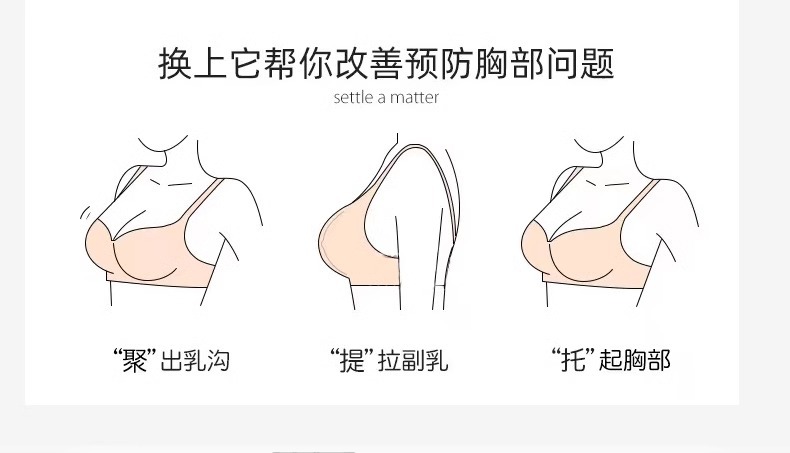 换上它帮你改善预防胸部问题

settle a matter

“聚”出乳沟

“提”拉副乳

“托”起胸部