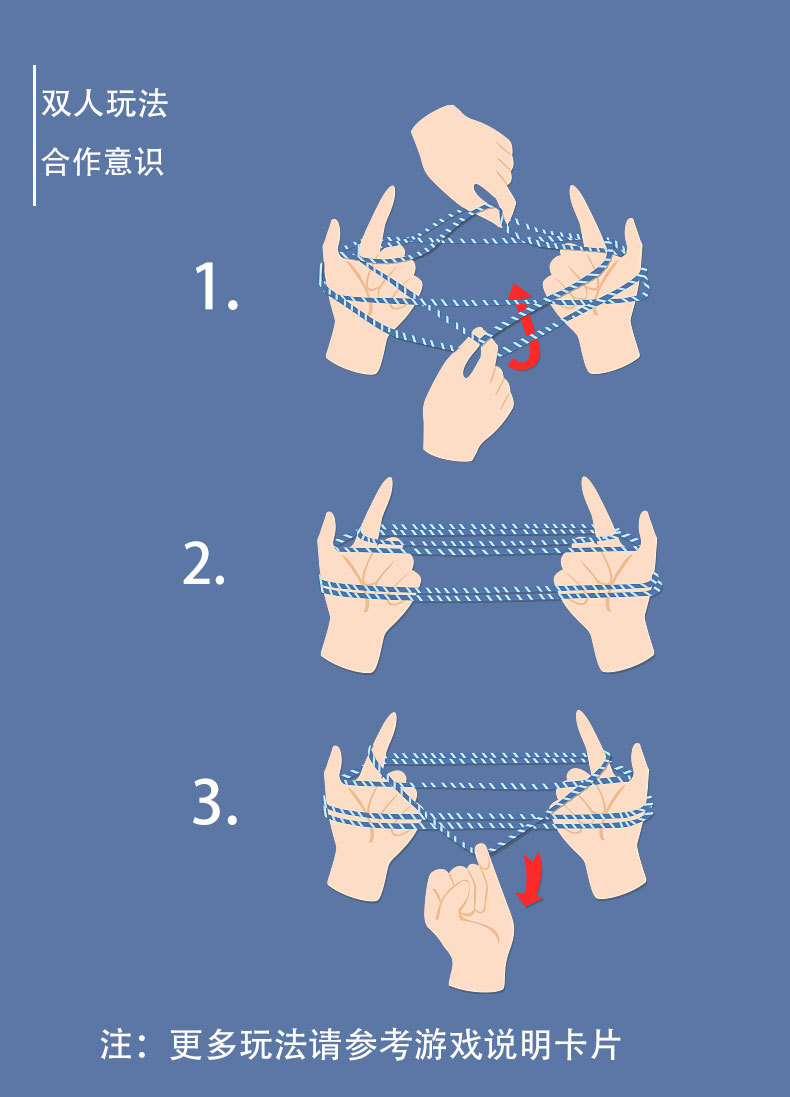 双人玩法
合作意识

1.

2.

3.

注：更多玩法请参考游戏说明卡片