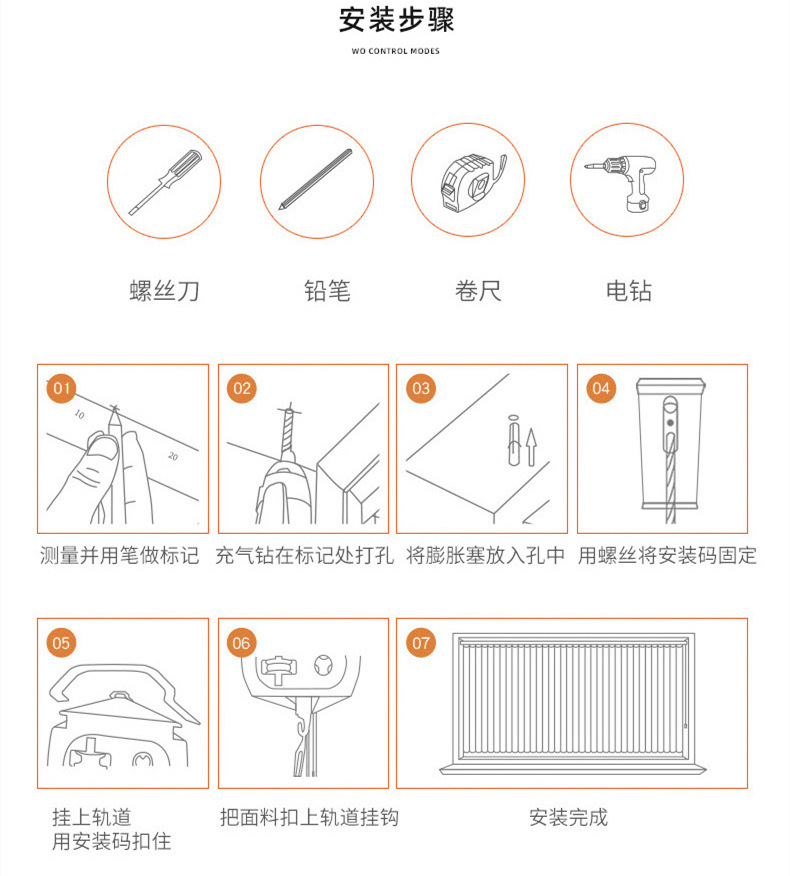 安装步骤

WO CONTROL MODES

螺丝刀

铅笔

卷尺

电钻

01

10

20

测量并用笔做标记

02

充气钻在标记处打孔

03

将膨胀塞放入孔中

04

用螺丝将安装码固定

05

挂上轨道
用安装码扣住

06

把面料扣上轨道挂钩

07

安装完成