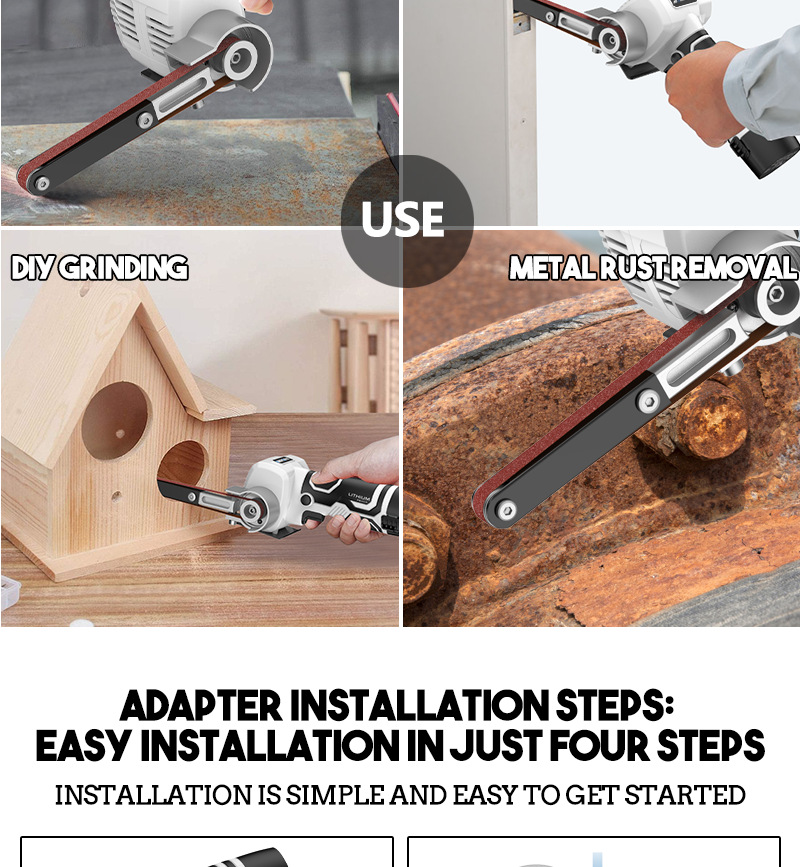 USE

DIY GRINDING

METAL RUST REMOVAL

LITHIUM

ADAPTER INSTALLATION STEPS:
EASY INSTALLATION IN JUST FOUR STEPS

INSTALLATION IS SIMPLE AND EASY TO GET STARTED