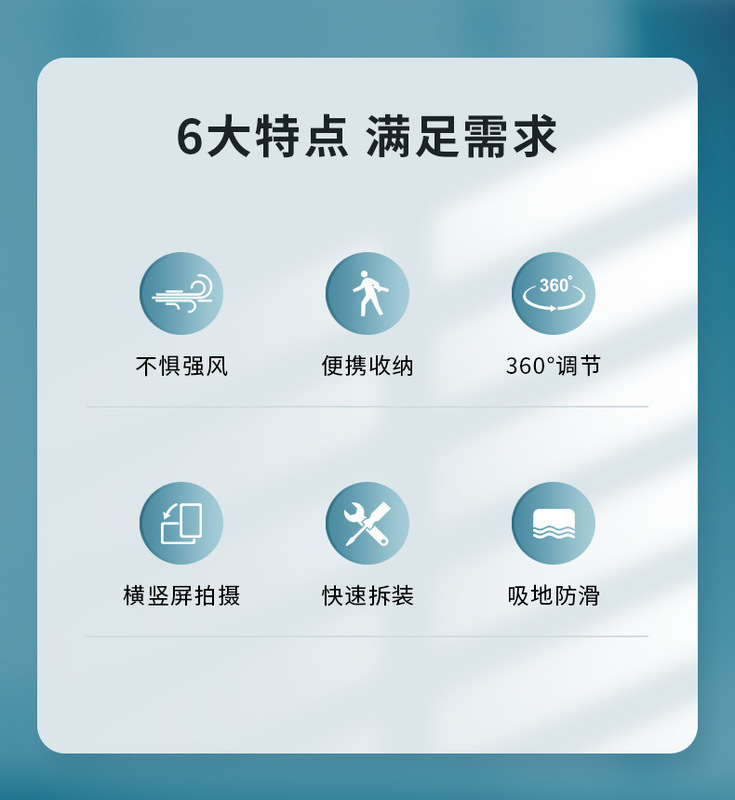 6大特点 满足需求

360°

不惧强风

便携收纳

360°调节

横竖屏拍摄

快速拆装

吸地防滑