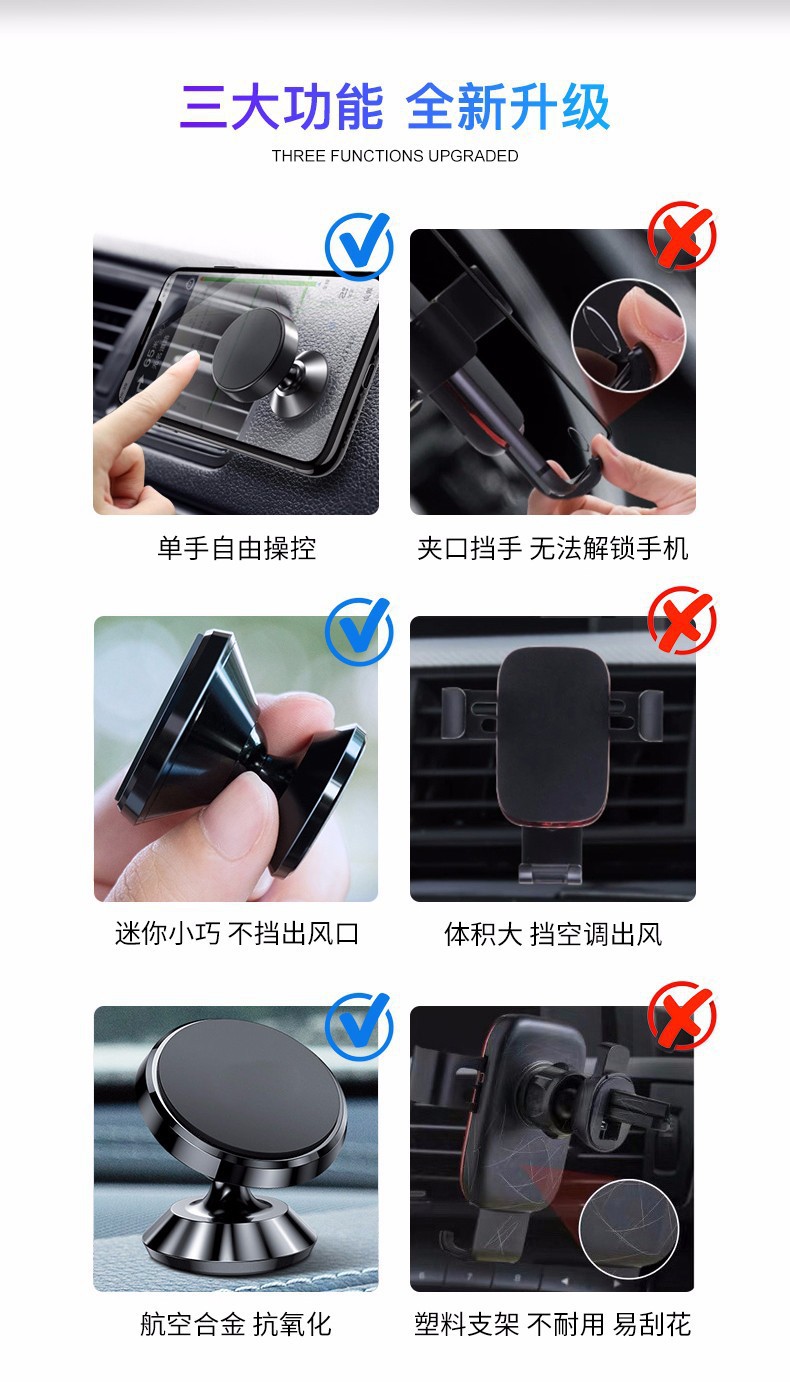 三大功能 全新升级

THREE FUNCTIONS UPGRADED

单手自由操控

夹口挡手 无法解锁手机

迷你小巧 不挡出风口

体积大 挡空调出风

航空合金 抗氧化

塑料支架 不耐用 易刮花