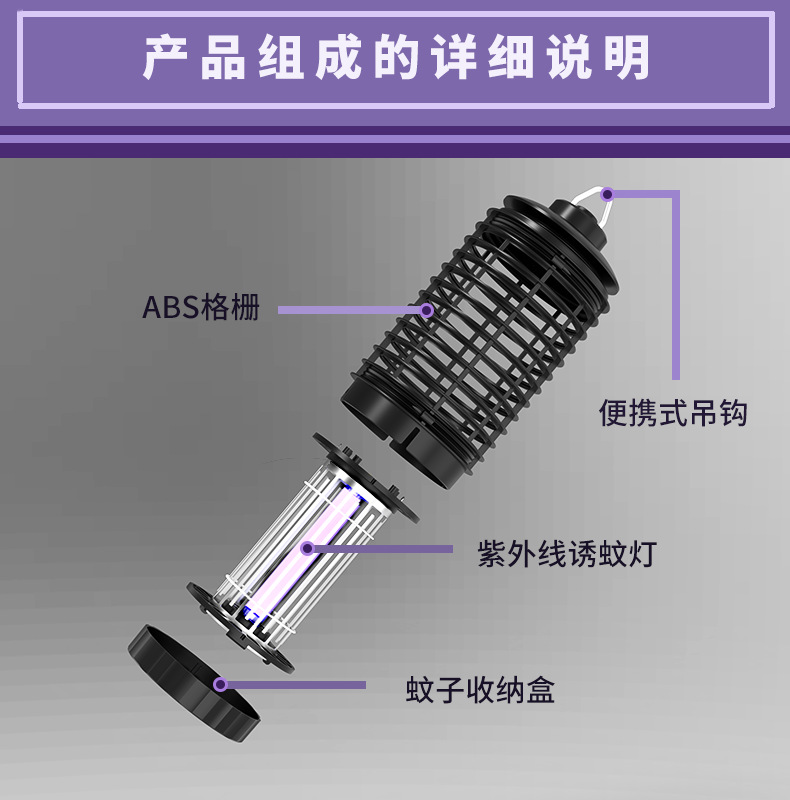 产品组成的详细说明

ABS格栅

便携式吊钩

紫外线诱蚊灯

蚊子收纳盒