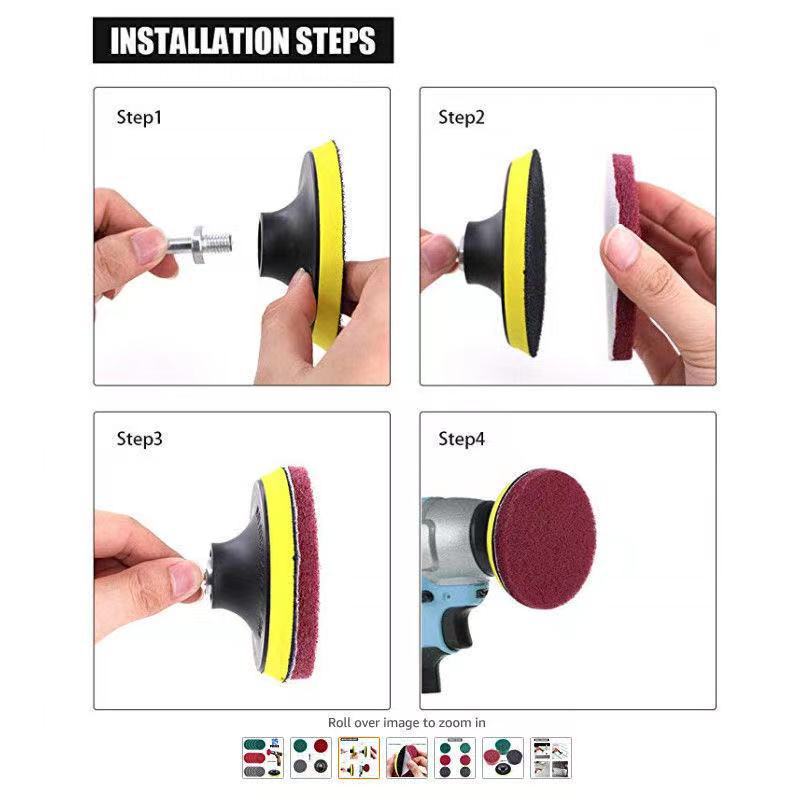 INSTALLATION STEPS

Step1

Step2

Step3

Step4

Roll over image to zoom in