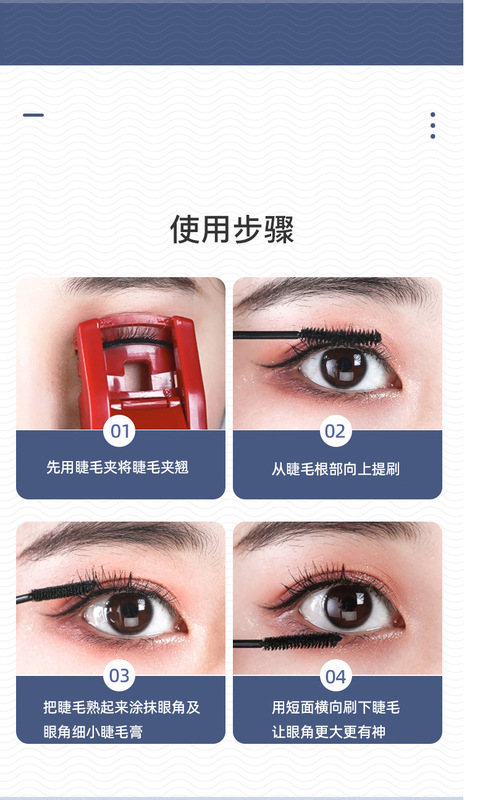 使用步骤

01
先用睫毛夹将睫毛夹翘

02
从睫毛根部向上提刷

03
把睫毛熟起来涂抹眼角及眼角细小睫毛膏

04
用短面横向刷下睫毛让眼角更大更有神