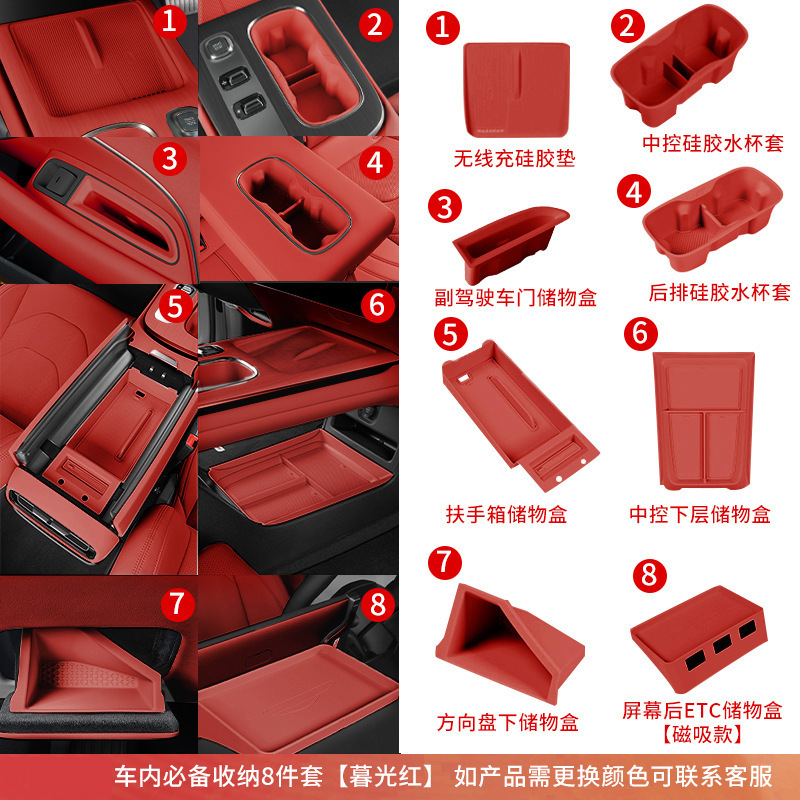 1
2
3
4
5
6
7
8

1
无线充硅胶垫

2
中控硅胶水杯套

3
副驾驶车门储物盒

4
后排硅胶水杯套

5
扶手箱储物盒

6
中控下层储物盒

7
方向盘下储物盒

8
屏幕后ETC储物盒
【磁吸款】

车内必备收纳8件套【暮光红】 如产品需更换颜色可联系客服