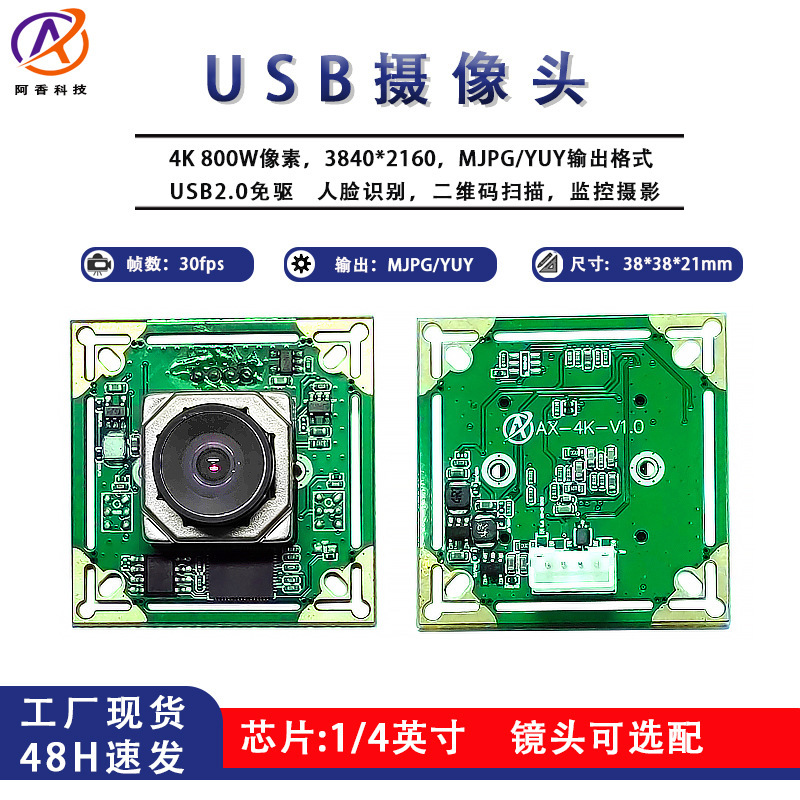 阿香科技

USB摄像头

4K 800W像素，3840*2160，MJPG/YUY输出格式
USB2.0免驱 人脸识别，二维码扫描，监控摄影

帧数：30fps

输出：MJPG/YUY

尺寸：38*38*21mm

AX-4K-V1.0

工厂现货
48H速发

芯片:1/4英寸 镜头可选配