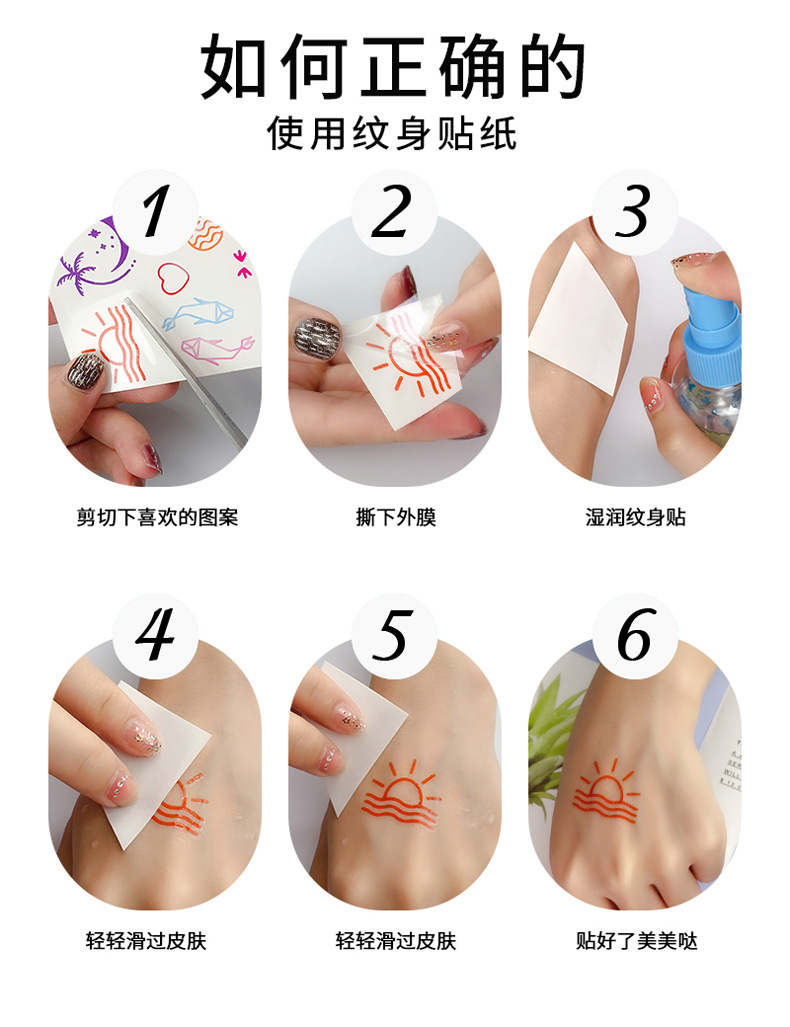 如何正确的
使用纹身贴纸

1
剪切下喜欢的图案

2
撕下外膜

3
湿润纹身贴

4
轻轻滑过皮肤

5
轻轻滑过皮肤

6
贴好了美美哒