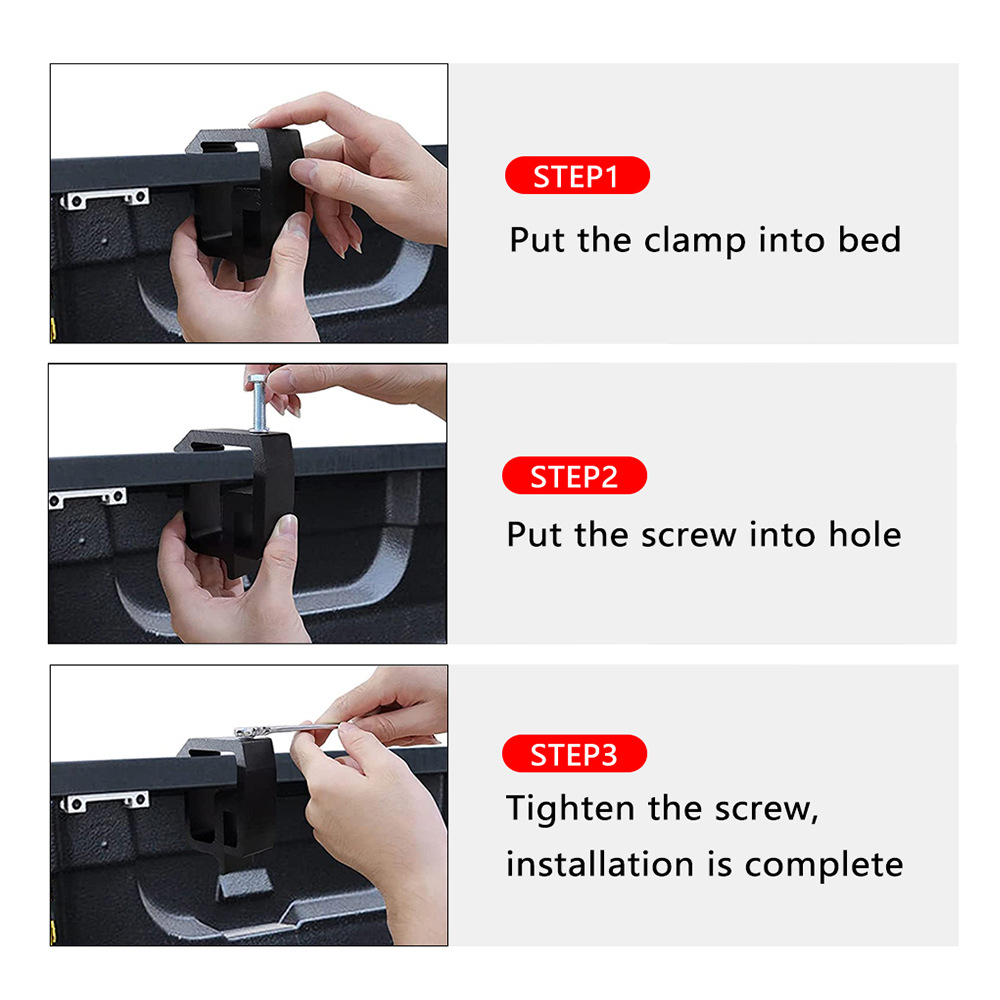 STEP1

Put the clamp into bed

STEP2

Put the screw into hole

STEP3

Tighten the screw, installation is complete