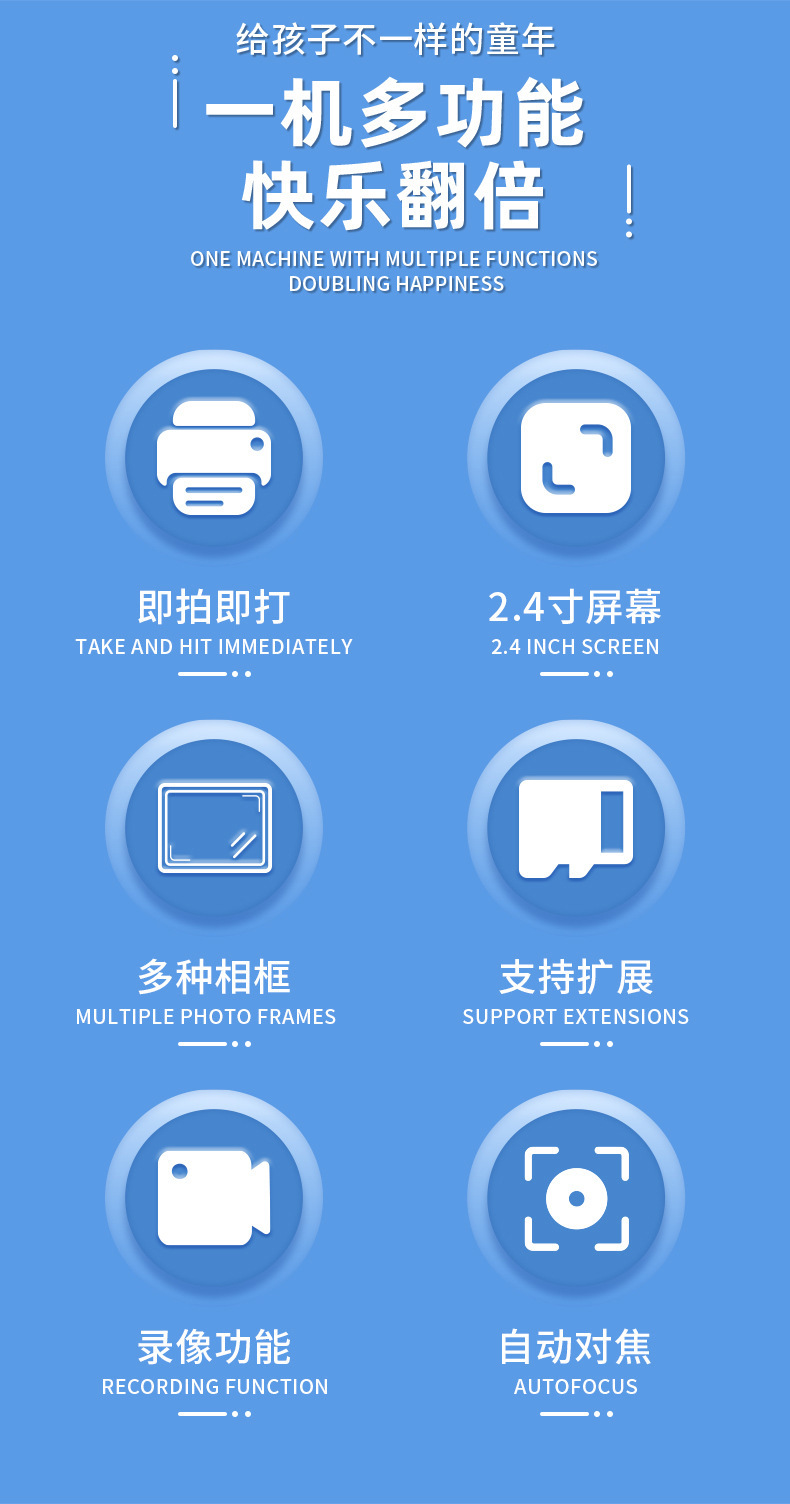 给孩子不一样的童年

一机多功能
快乐翻倍

ONE MACHINE WITH MULTIPLE FUNCTIONS
DOUBLING HAPPINESS

即拍即打
TAKE AND HIT IMMEDIATELY

2.4寸屏幕
2.4 INCH SCREEN

多种相框
MULTIPLE PHOTO FRAMES

支持扩展
SUPPORT EXTENSIONS

录像功能
RECORDING FUNCTION

自动对焦
AUTOFOCUS