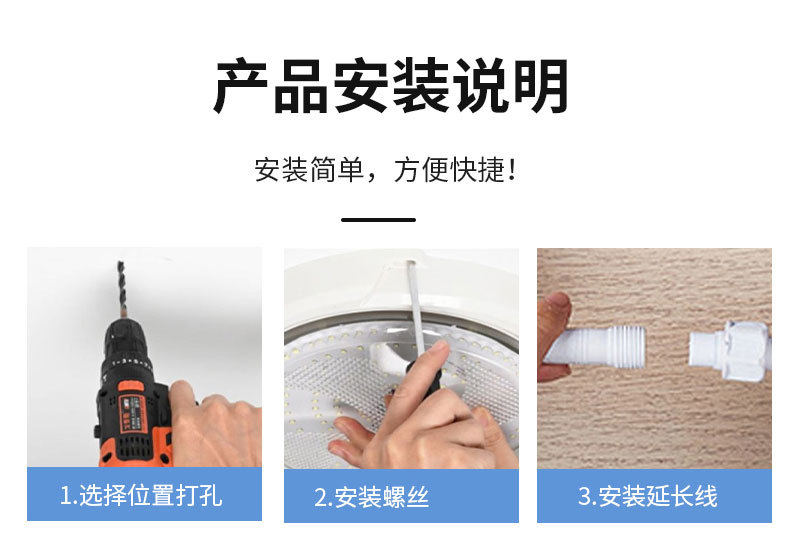 产品安装说明

安装简单，方便快捷！

1.选择位置打孔

2.安装螺丝

3.安装延长线