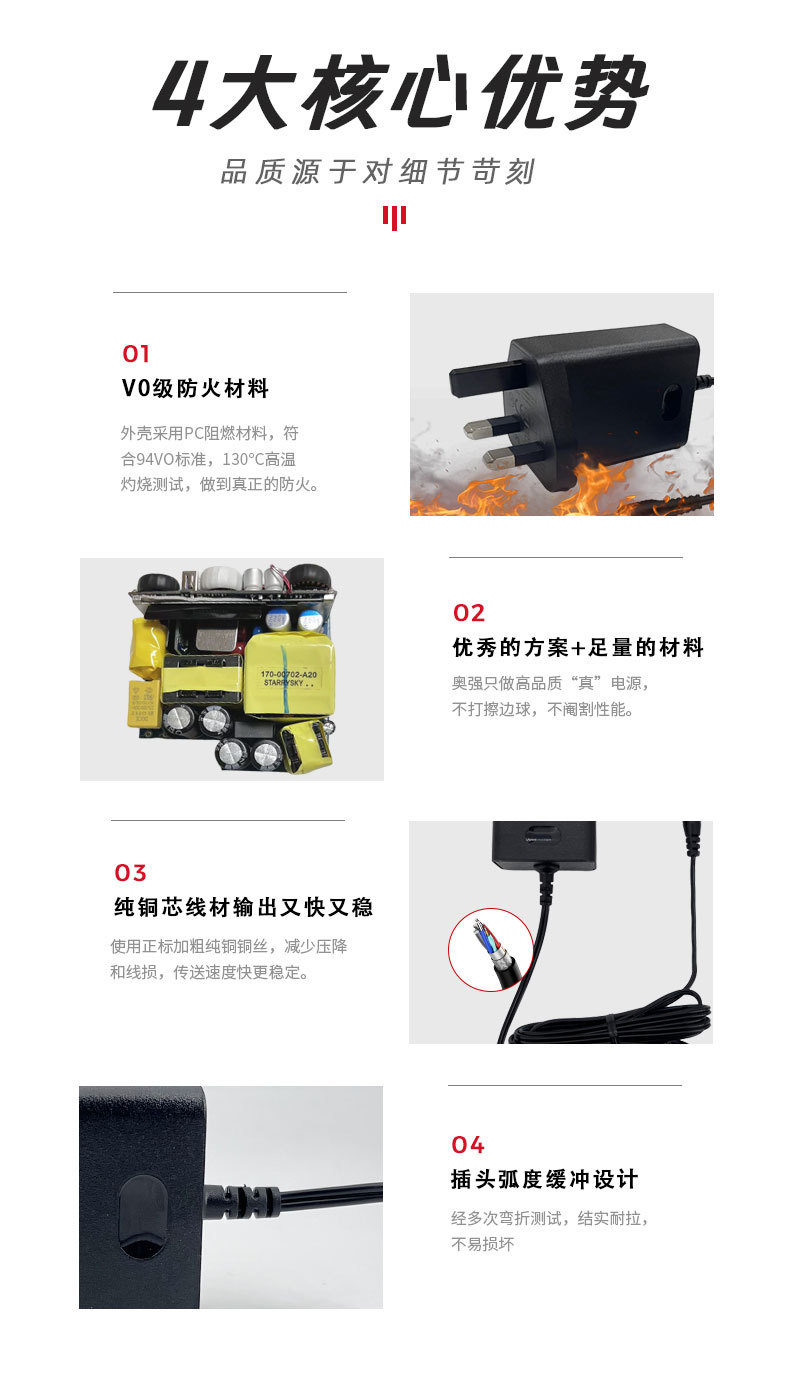 4大核心优势

品质源于对细节苛刻

01
V0级防火材料
外壳采用PC阻燃材料，符合94VO标准，130°C高温灼烧测试，做到真正的防火。

170-00702-A20
STARRYSKY

02
优秀的方案+足量的材料
奥强只做高品质“真”电源，不打擦边球，不阉割性能。

03
纯铜芯线材输出又快又稳
使用正标加粗纯铜铜丝，减少压降和线损，传送速度快更稳定。

04
插头弧度缓冲设计
经多次弯折测试，结实耐拉，不易损坏