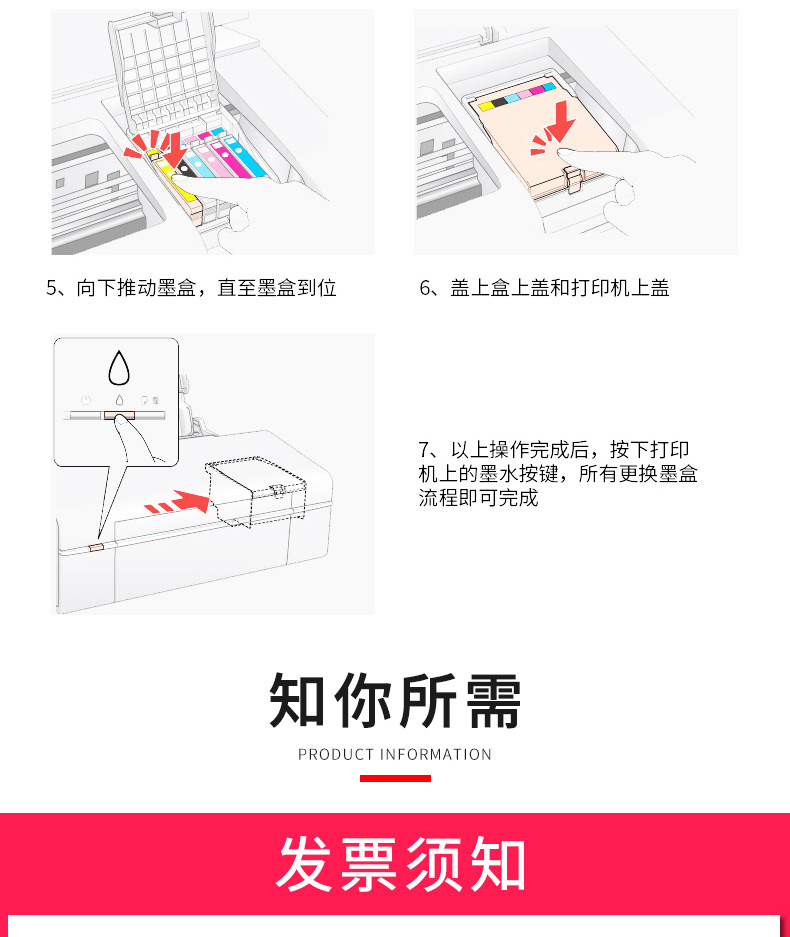 5、向下推动墨盒，直至墨盒到位

6、盖上盒上盖和打印机上盖

7、以上操作完成后，按下打印机上的墨水按键，所有更换墨盒流程即可完成

知你所需

PRODUCT INFORMATION

发票须知