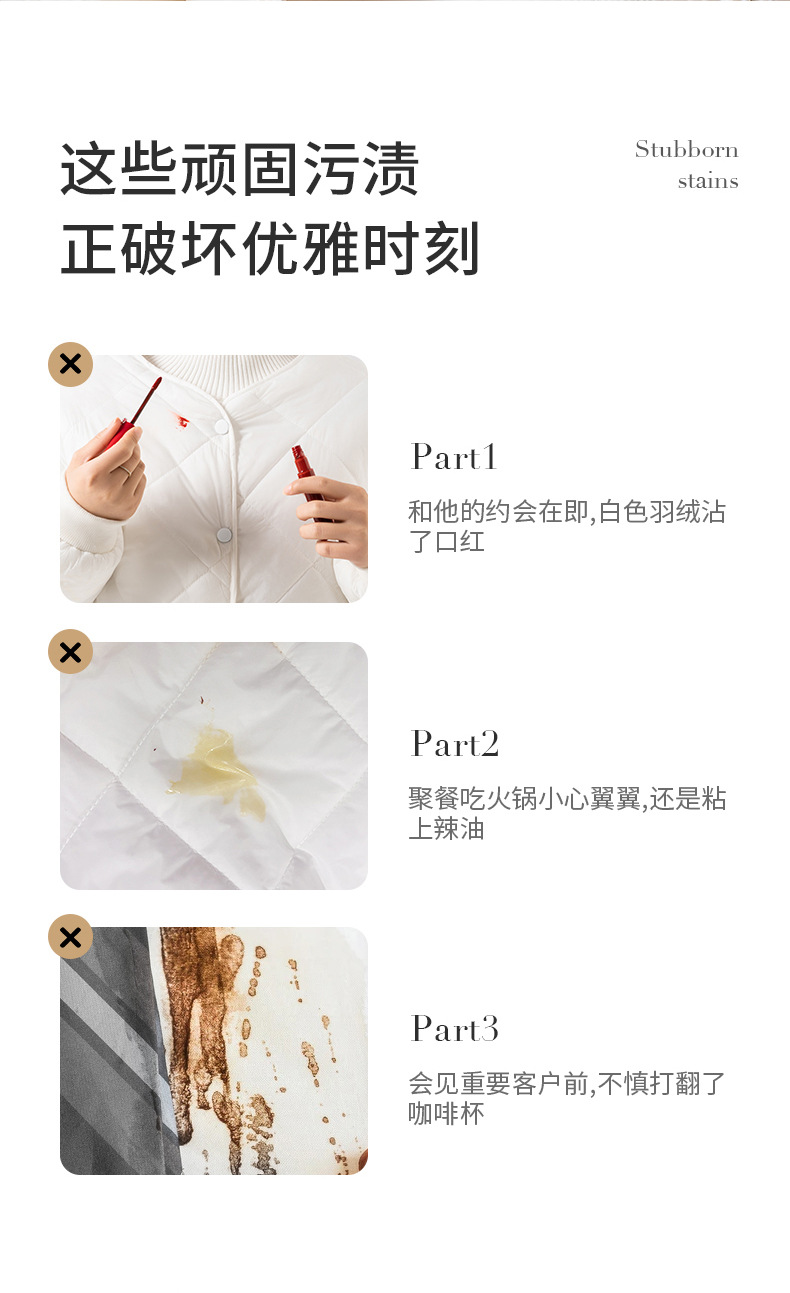 这些顽固污渍
正破坏优雅时刻

Stubborn stains

Part1

和他的约会在即,白色羽绒沾了口红

Part2

聚餐吃火锅小心翼翼,还是粘上辣油

Part3

会见重要客户前,不慎打翻了咖啡杯