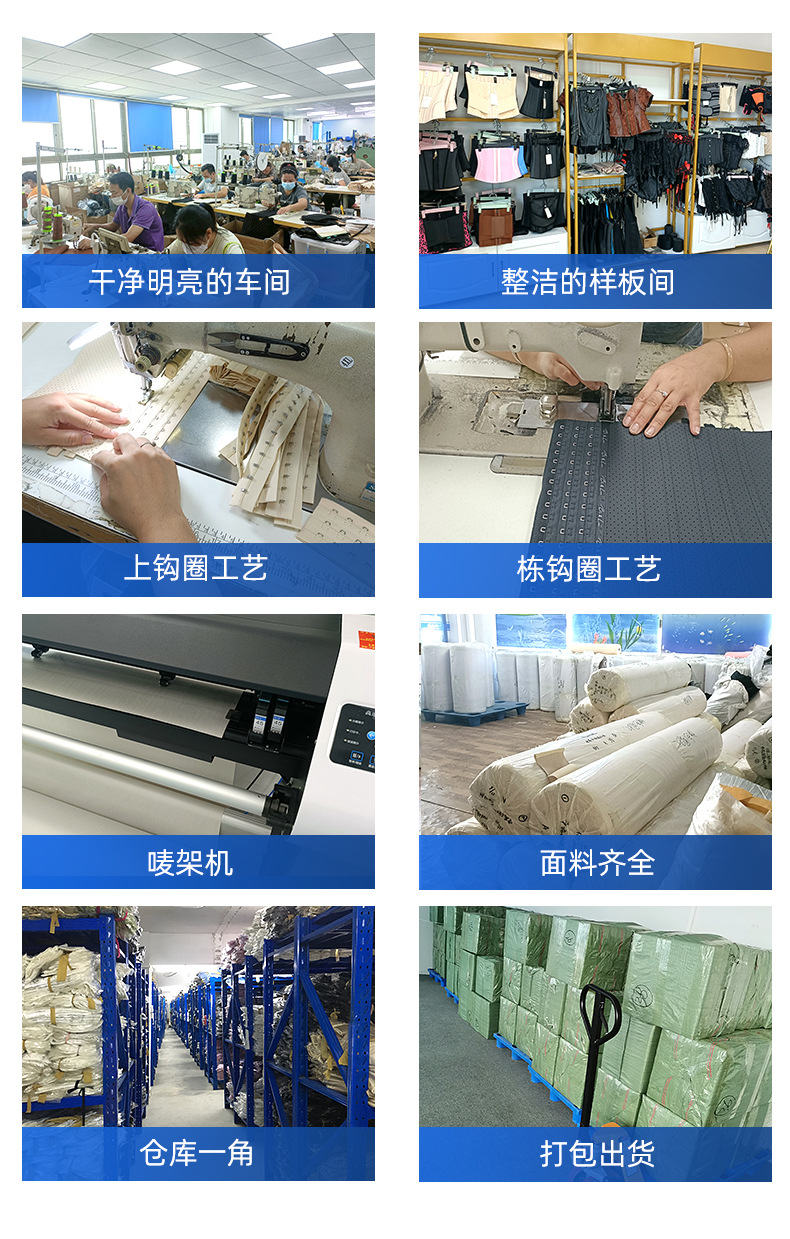 干净明亮的车间

整洁的样板间

上钩圈工艺

栋钩圈工艺

唛架机

面料齐全

仓库一角

打包出货