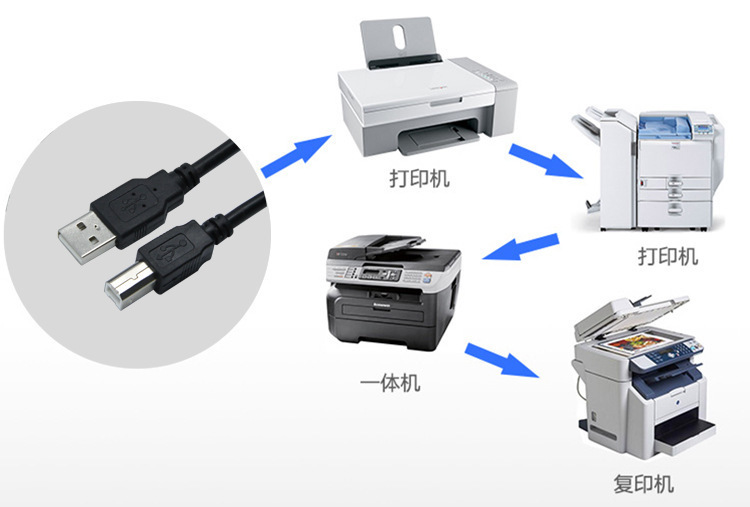 打印机

打印机

一体机

复印机