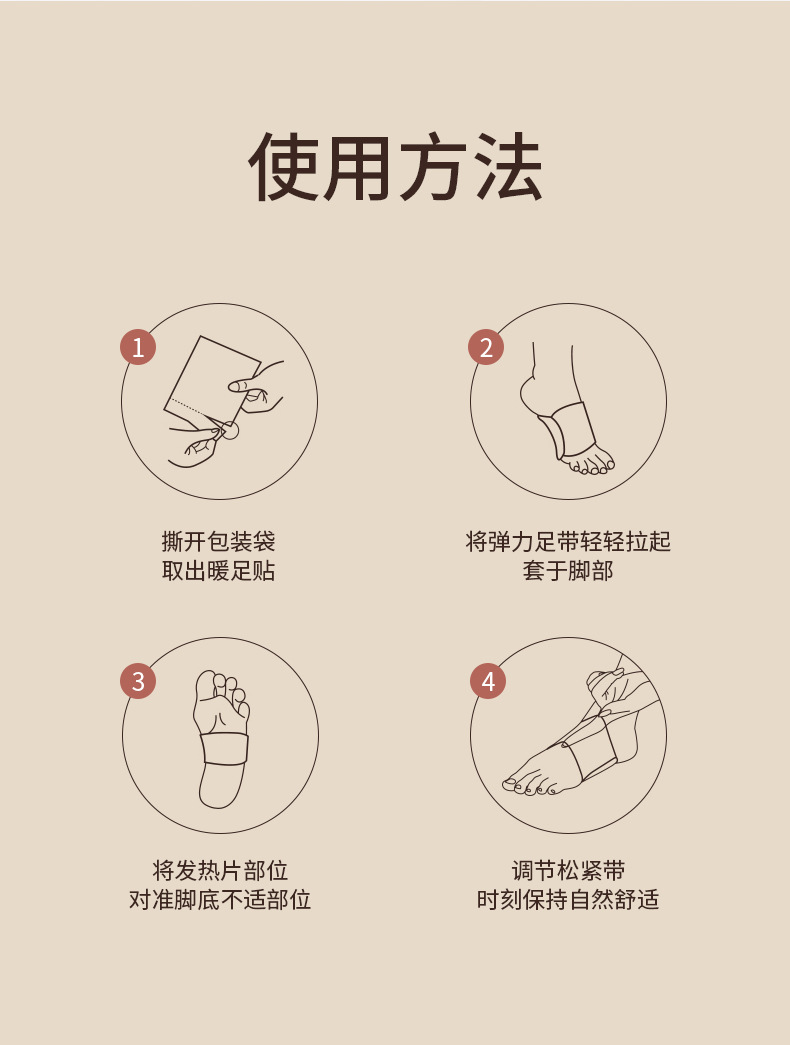 使用方法

1

撕开包装袋
取出暖足贴

2

将弹力足带轻轻拉起
套于脚部

3

将发热片部位
对准脚底不适部位

4

调节松紧带
时刻保持自然舒适