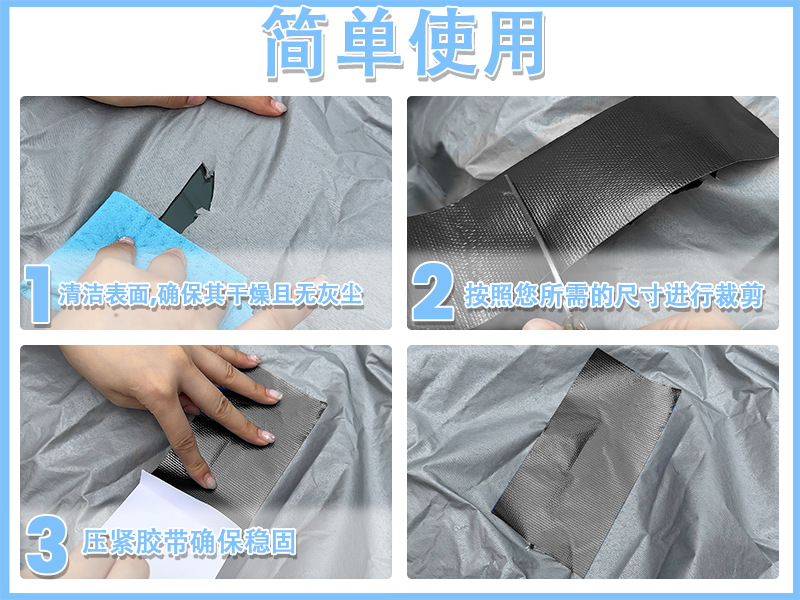 简单使用

1 清洁表面,确保其干燥且无灰尘

2 按照您所需的尺寸进行裁剪

3 压紧胶带确保稳固