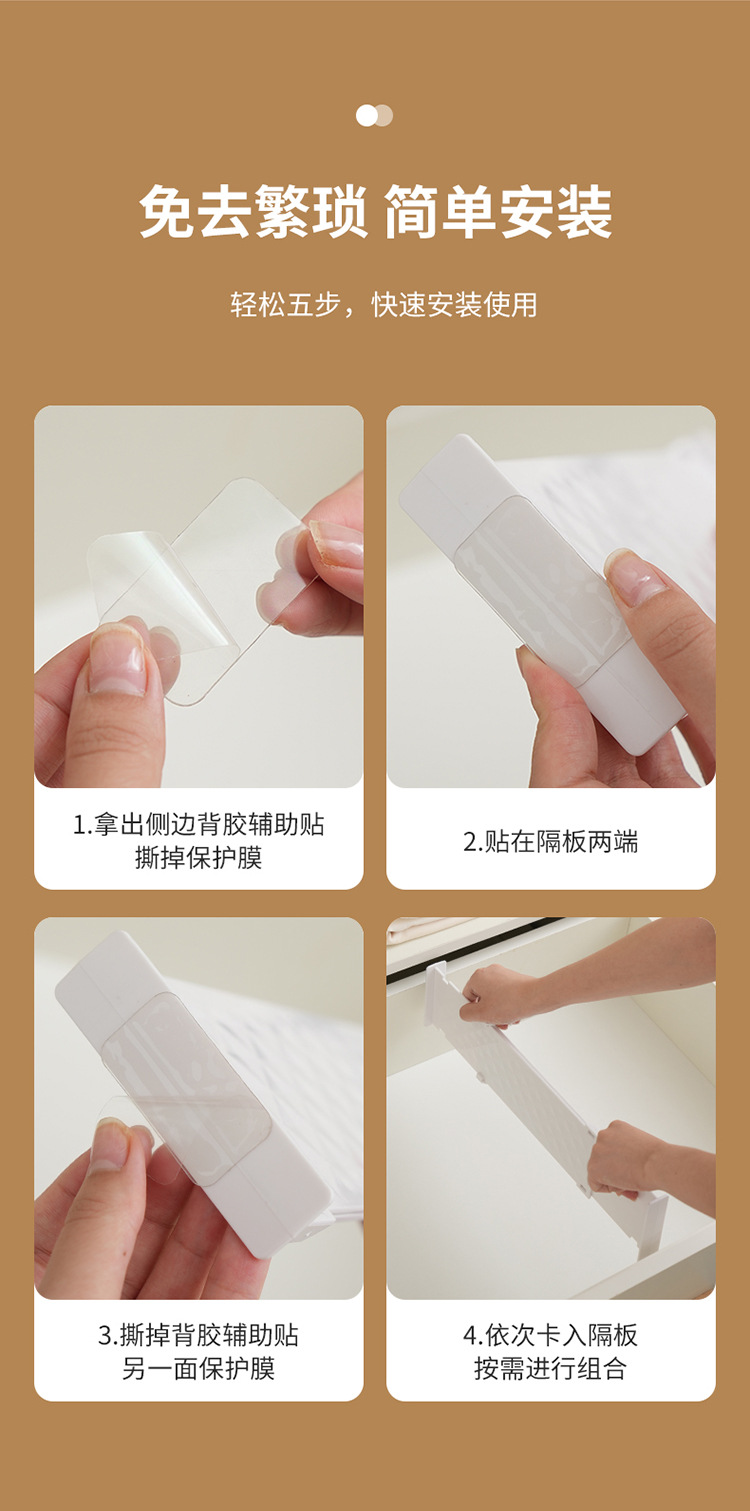 免去繁琐 简单安装

轻松五步，快速安装使用

1.拿出侧边背胶辅助贴
撕掉保护膜

2.贴在隔板两端

3.撕掉背胶辅助贴
另一面保护膜

4.依次卡入隔板
按需进行组合