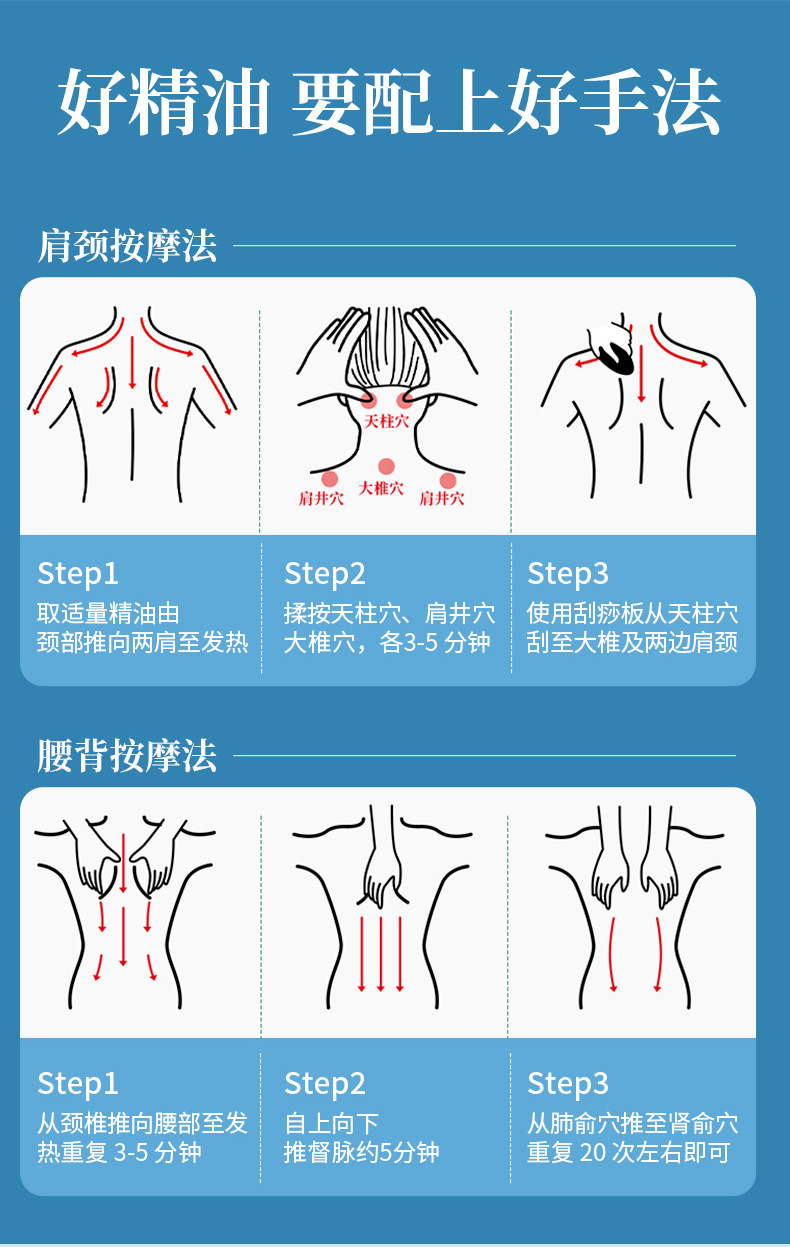 好精油 要配上好手法

肩颈按摩法

天柱穴

肩井穴 大椎穴 肩井穴

Step1
取适量精油由颈部推向两肩至发热

Step2
揉按天柱穴、肩井穴大椎穴，各3-5 分钟

Step3
使用刮痧板从天柱穴刮至大椎及两边肩颈

腰背按摩法

Step1
从颈椎推向腰部至发热重复 3-5 分钟

Step2
自上向下推督脉约5分钟

Step3
从肺俞穴推至肾俞穴重复 20 次左右即可