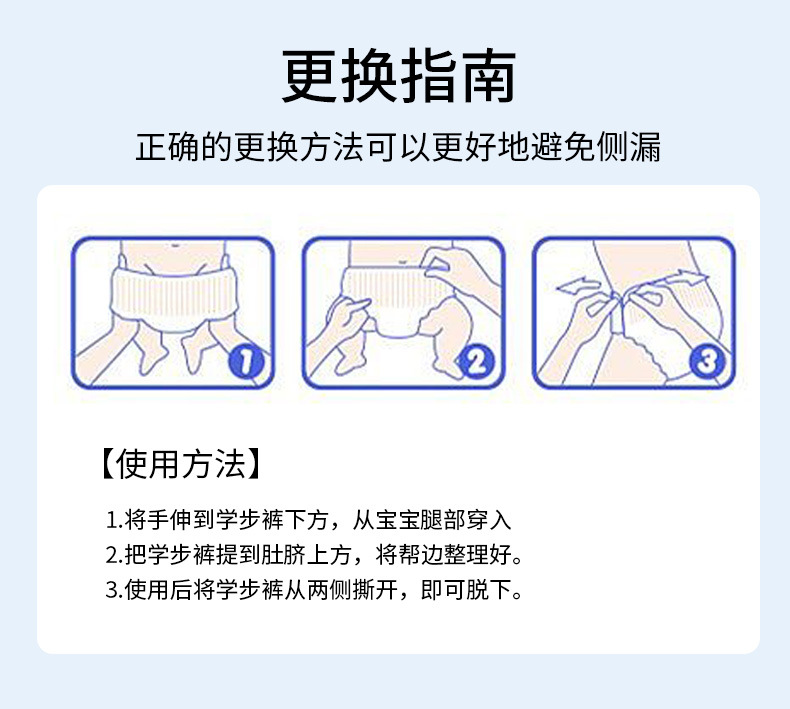 更换指南

正确的更换方法可以更好地避免侧漏

1

2

3

【使用方法】

1.将手伸到学步裤下方，从宝宝腿部穿入

2.把学步裤提到肚脐上方，将帮边整理好。

3.使用后将学步裤从两侧撕开，即可脱下。