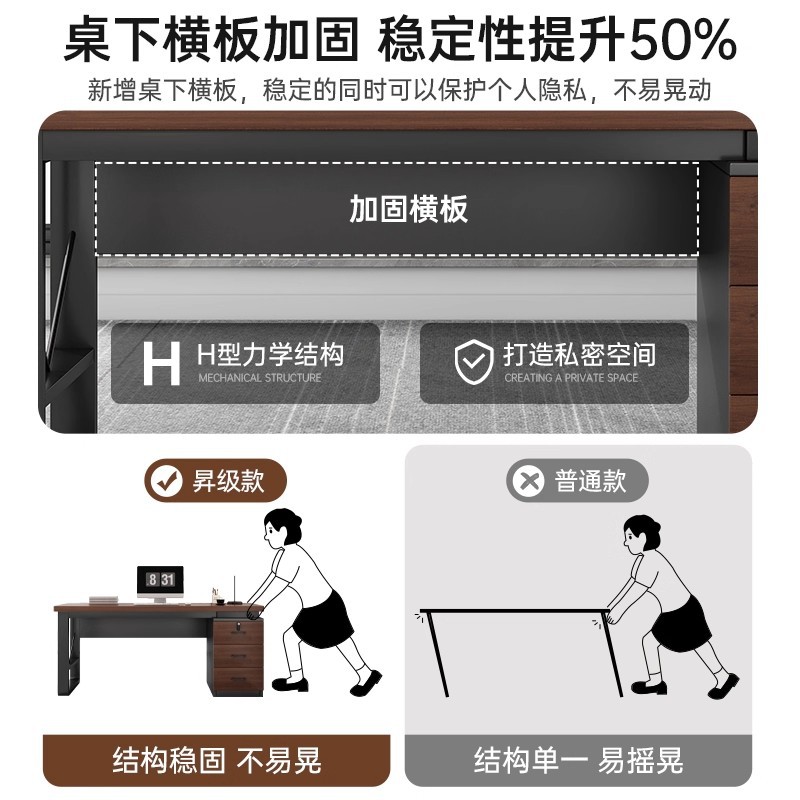 桌下横板加固 稳定性提升50%

新增桌下横板，稳定的同时可以保护个人隐私，不易晃动

加固横板

H H型力学结构
MECHANICAL STRUCTURE

打造私密空间
CREATING A PRIVATE SPACE

昇级款

8 31

结构稳固 不易晃

普通款

结构单一 易摇晃