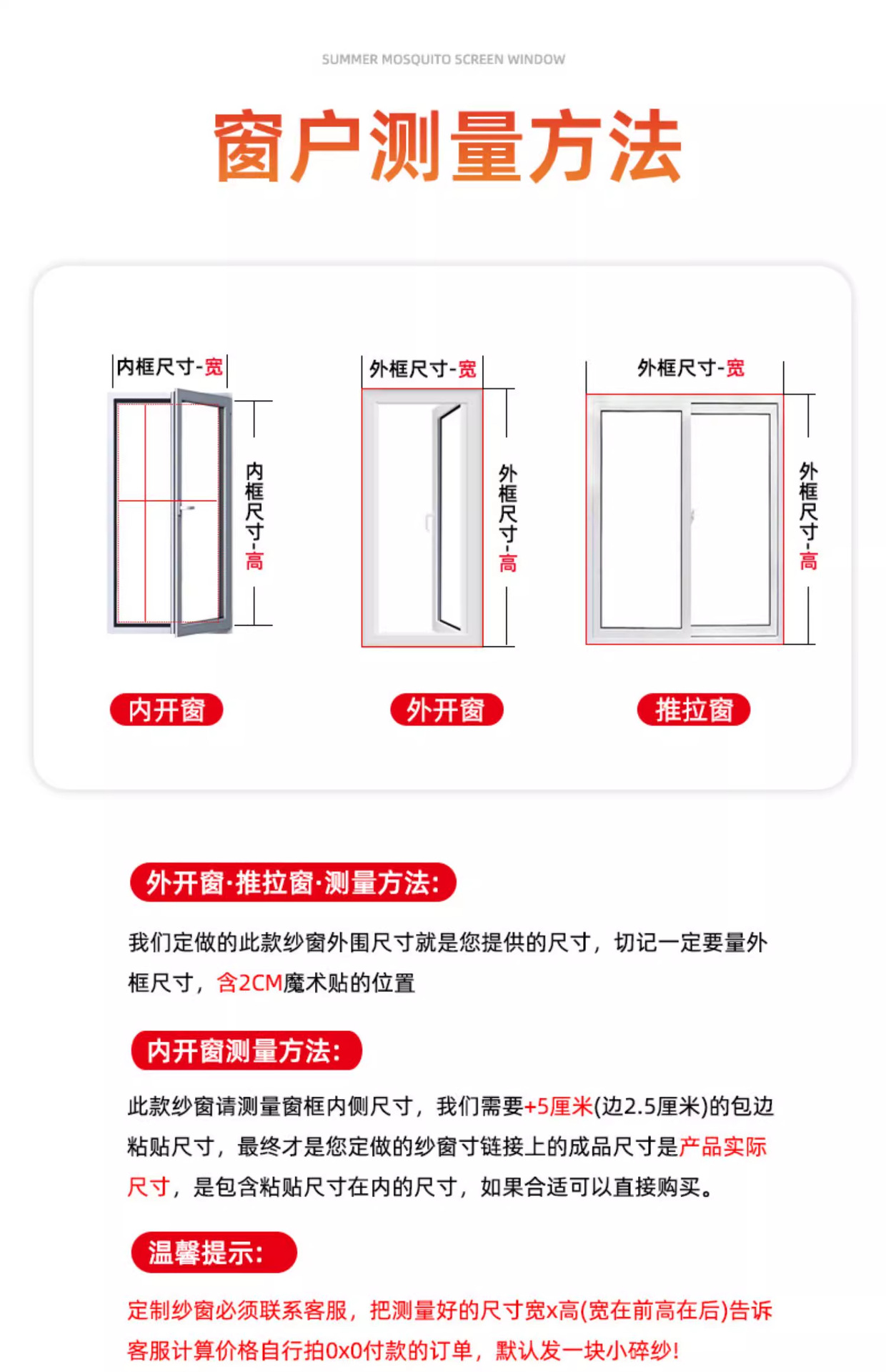 SUMMER MOSQUITO SCREEN WINDOW

窗户测量方法

内框尺寸-宽

内框尺寸-高

外框尺寸-宽

外框尺寸-高

外框尺寸-宽

外框尺寸-高

内开窗

外开窗

推拉窗

外开窗·推拉窗·测量方法:

我们定做的此款纱窗外围尺寸就是您提供的尺寸，切记一定要量外框尺寸，含2CM魔术贴的位置

内开窗测量方法:

此款纱窗请测量窗框内侧尺寸，我们需要+5厘米(边2.5厘米)的包边粘贴尺寸，最终才是您定做的纱窗寸链接上的成品尺寸是产品实际尺寸，是包含粘贴尺寸在内的尺寸，如果合适可以直接购买。

温馨提示:

定制纱窗必须联系客服，把测量好的尺寸宽x高(宽在前高在后)告诉客服计算价格自行拍0x0付款的订单，默认发一块小碎纱!