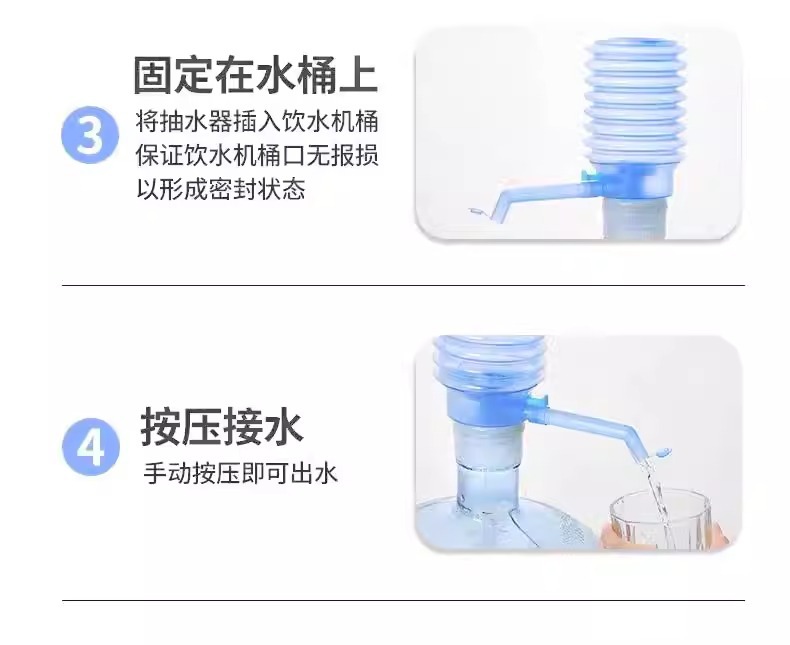 3

固定在水桶上

将抽水器插入饮水机桶
保证饮水机桶口无报损
以形成密封状态

4

按压接水

手动按压即可出水