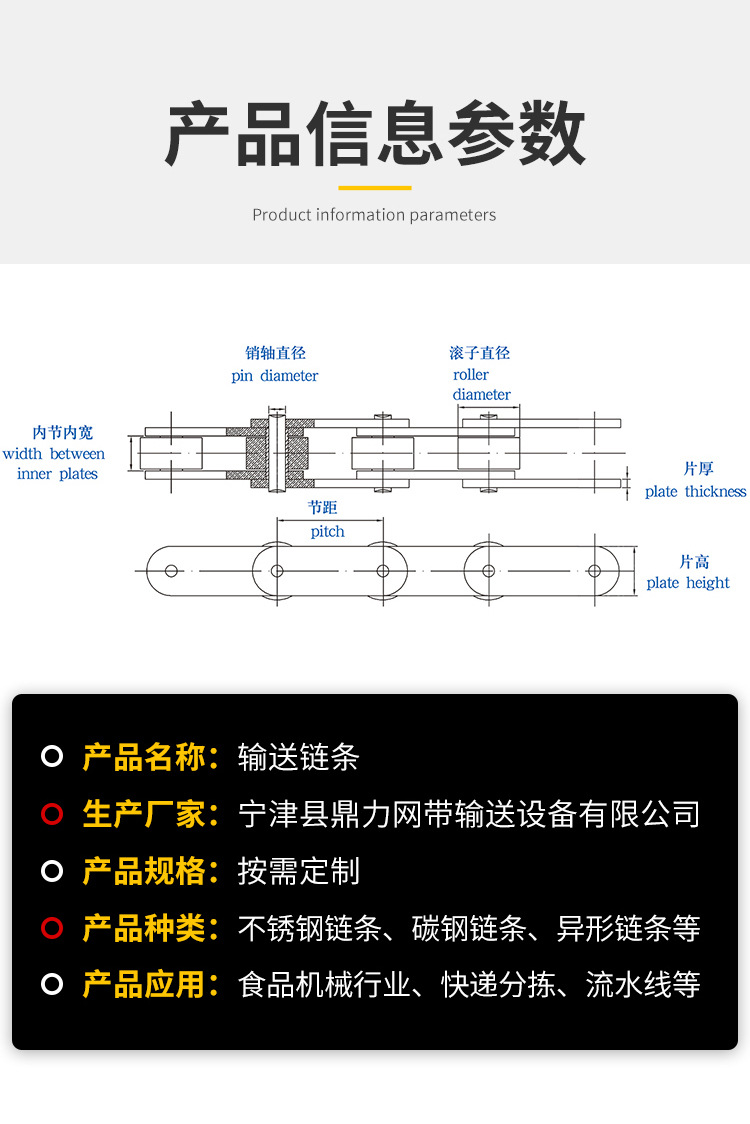 产品信息参数

Product information parameters

销轴直径
pin diameter

滚子直径
roller diameter

内节内宽
width between inner plates

片厚
plate thickness

节距
pitch

片高
plate height

产品名称：输送链条

生产厂家：宁津县鼎力网带输送设备有限公司

产品规格：按需定制

产品种类：不锈钢链条、碳钢链条、异形链条等

产品应用：食品机械行业、快递分拣、流水线等