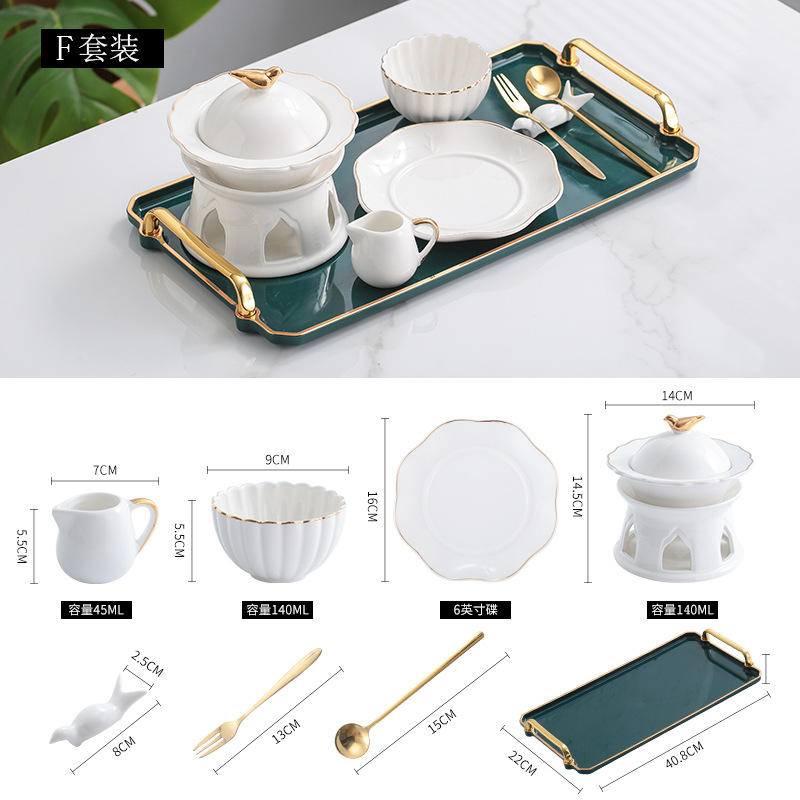 F套装

7CM

5.5CM

容量45ML

9CM

5.5CM

容量140ML

16CM

6英寸碟

14CM

14.5CM

容量140ML

2.5CM

8CM

13CM

15CM

22CM

40.8CM