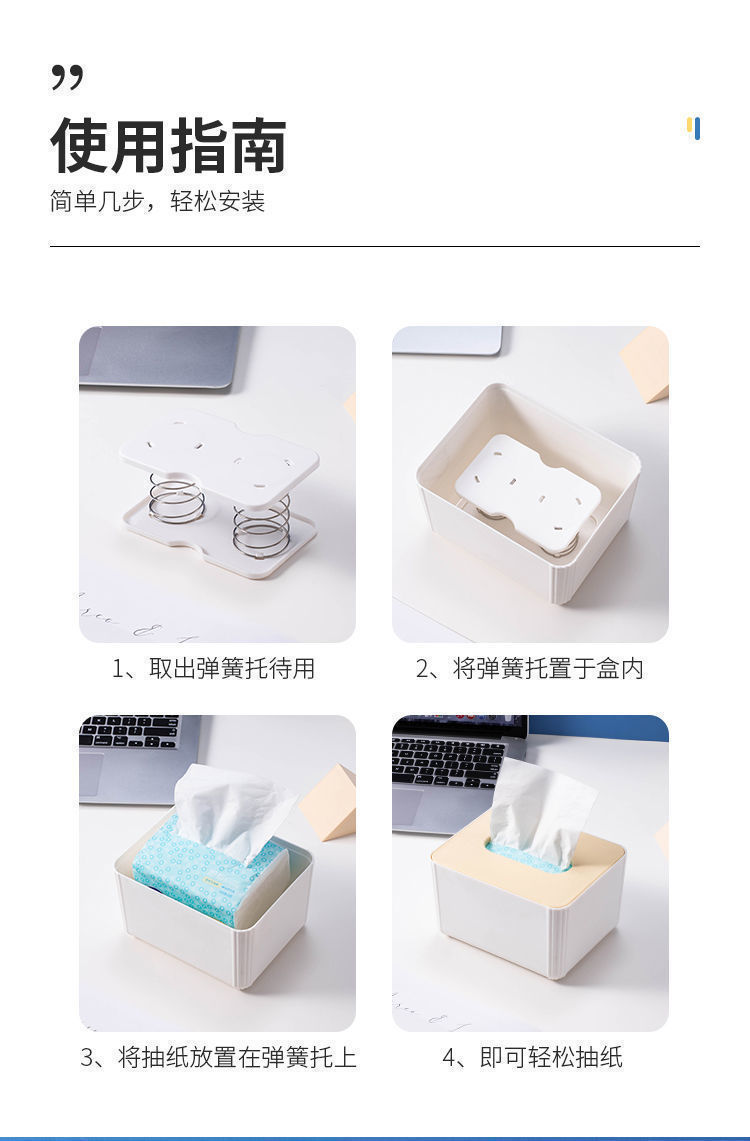 ”
使用指南
简单几步，轻松安装

1、取出弹簧托待用

2、将弹簧托置于盒内

3、将抽纸放置在弹簧托上

4、即可轻松抽纸