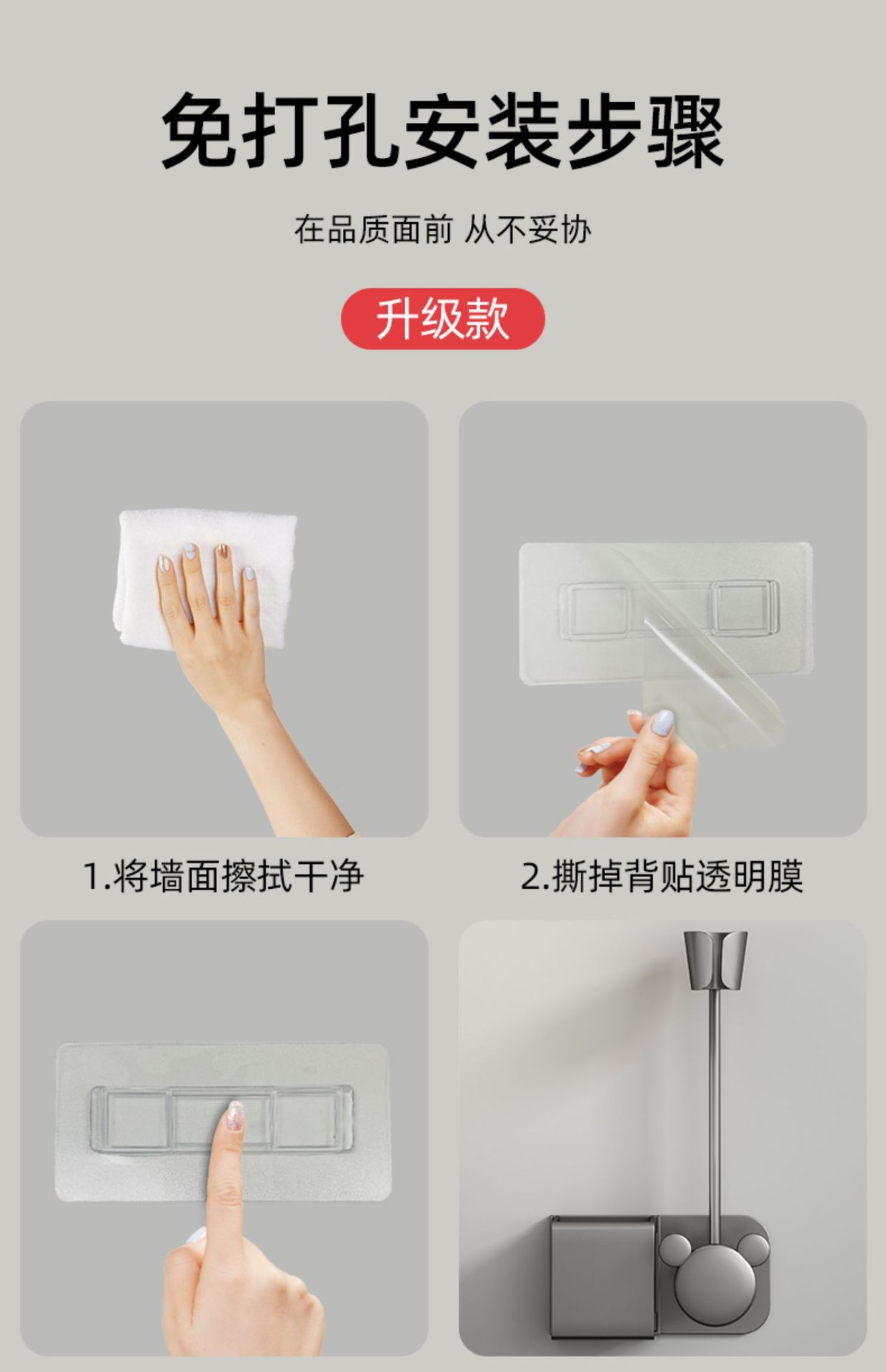 免打孔安装步骤

在品质面前 从不妥协

升级款

1.将墙面擦拭干净

2.撕掉背贴透明膜