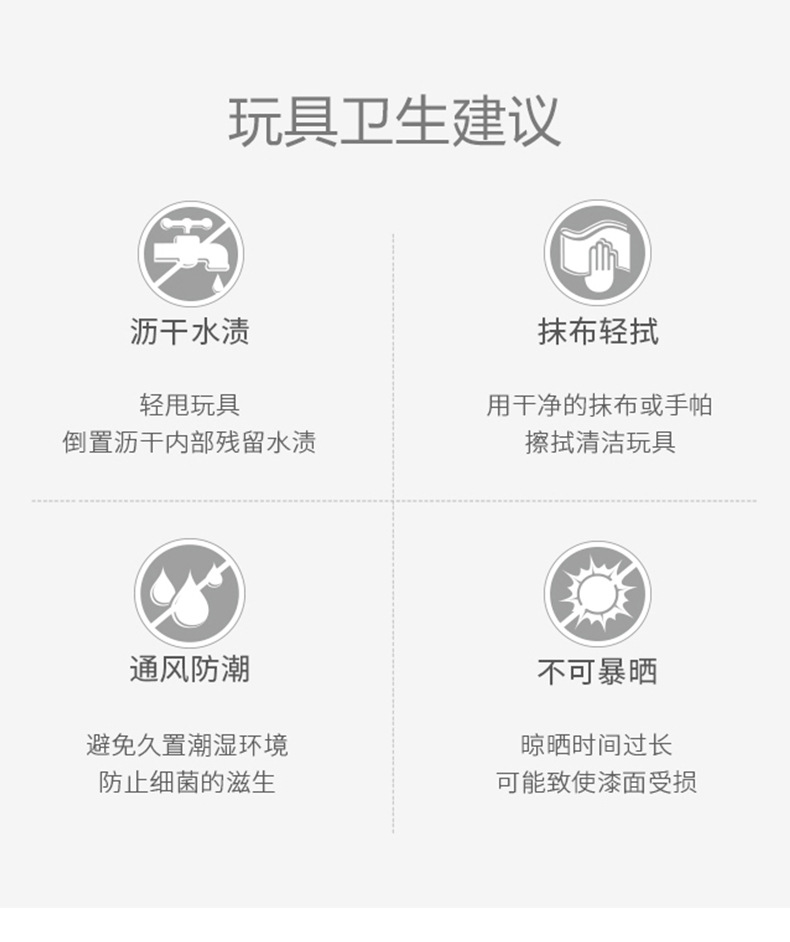 玩具卫生建议

沥干水渍

轻甩玩具
倒置沥干内部残留水渍

抹布轻拭

用干净的抹布或手帕
擦拭清洁玩具

通风防潮

避免久置潮湿环境
防止细菌的滋生

不可暴晒

晾晒时间过长
可能致使漆面受损