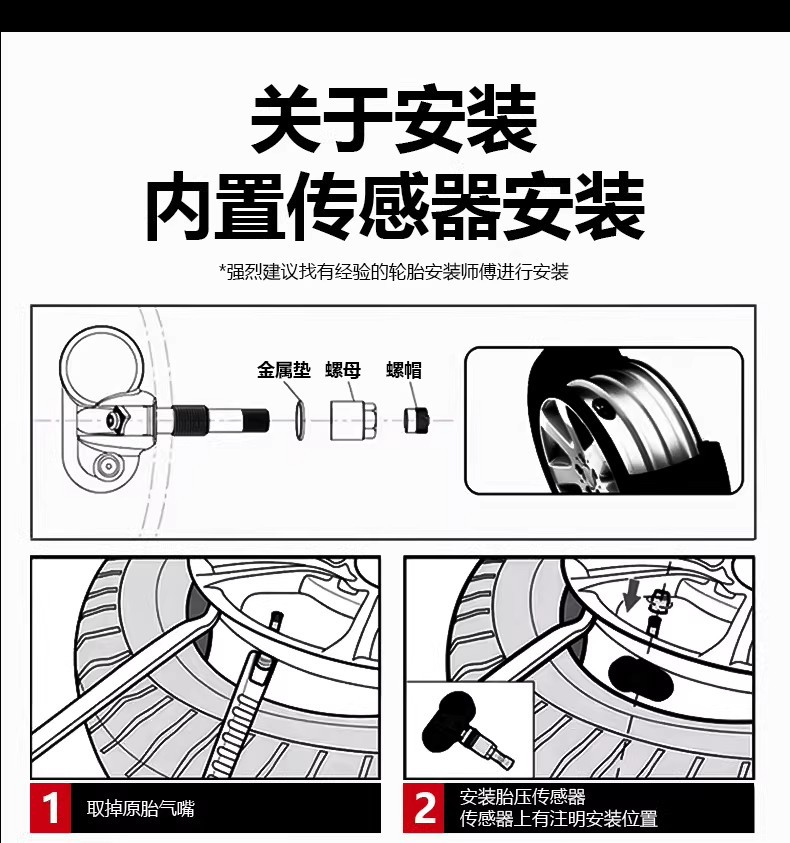 关于安装
内置传感器安装

*强烈建议找有经验的轮胎安装师傅进行安装

金属垫 螺母 螺帽

1 取掉原胎气嘴

2 安装胎压传感器
传感器上有注明安装位置