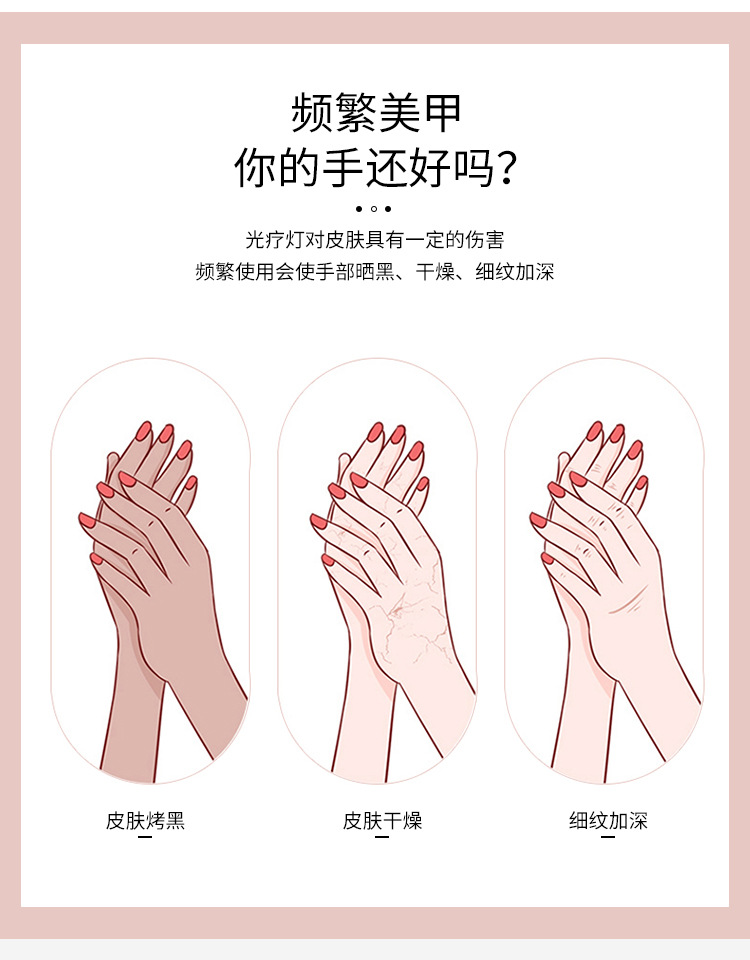 频繁美甲
你的手还好吗？

光疗灯对皮肤具有一定的伤害
频繁使用会使手部晒黑、干燥、细纹加深

皮肤烤黑

皮肤干燥

细纹加深