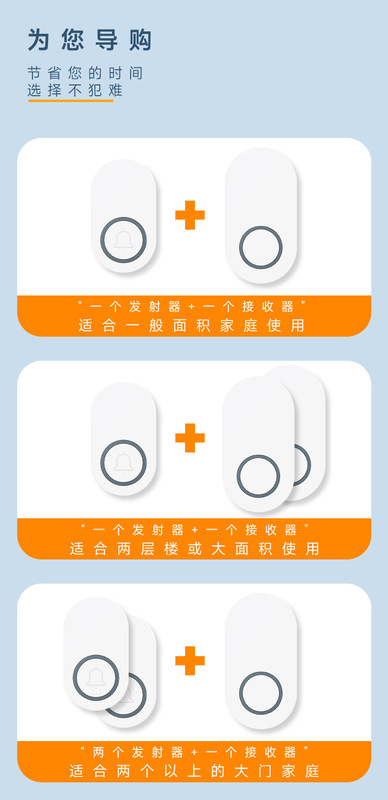 为您导购

节省您的时间
选择不犯难

“一个发射器+一个接收器”
适合一般面积家庭使用

“一个发射器+一个接收器”
适合两层楼或大面积使用

“两个发射器+一个接收器”
适合两个以上的大门家庭