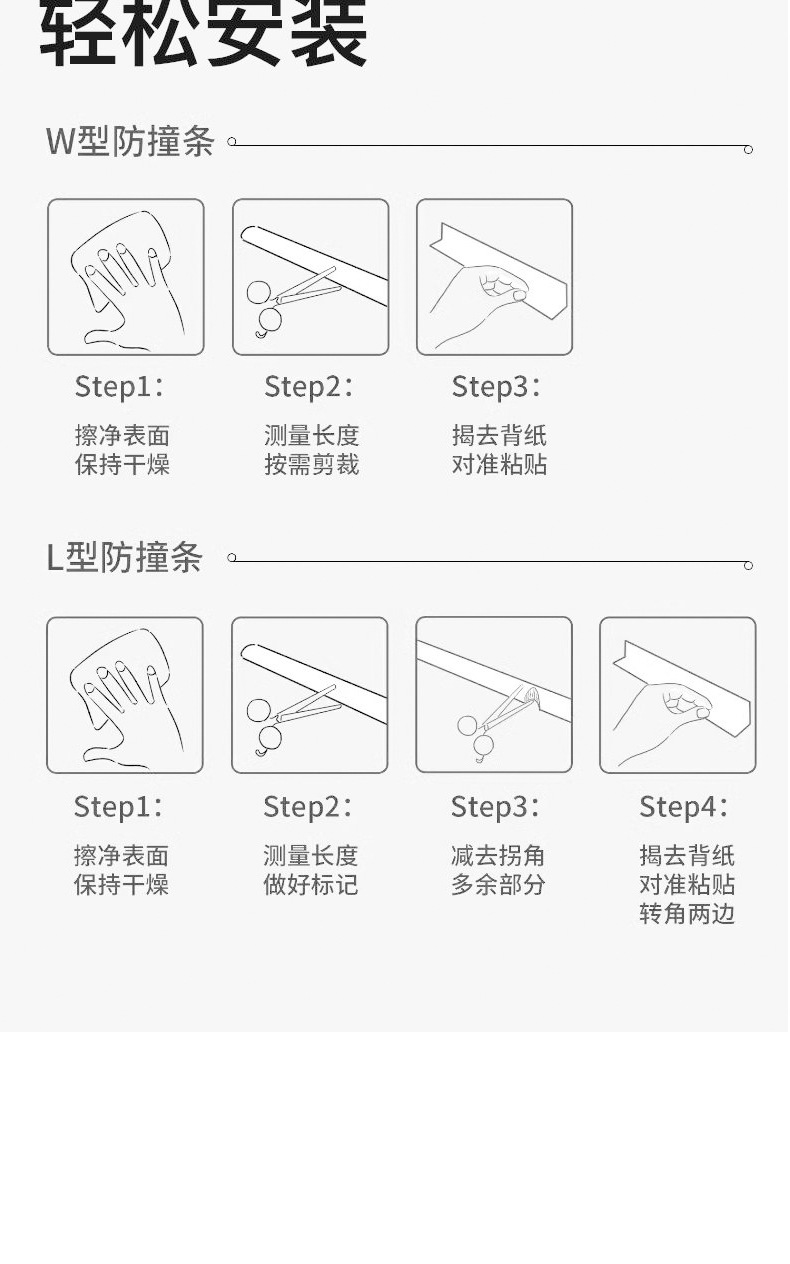 轻松安装

W型防撞条

Step1:
擦净表面
保持干燥

Step2:
测量长度
按需剪裁

Step3:
揭去背纸
对准粘贴

L型防撞条

Step1:
擦净表面
保持干燥

Step2:
测量长度
做好标记

Step3:
减去拐角
多余部分

Step4:
揭去背纸
对准粘贴
转角两边