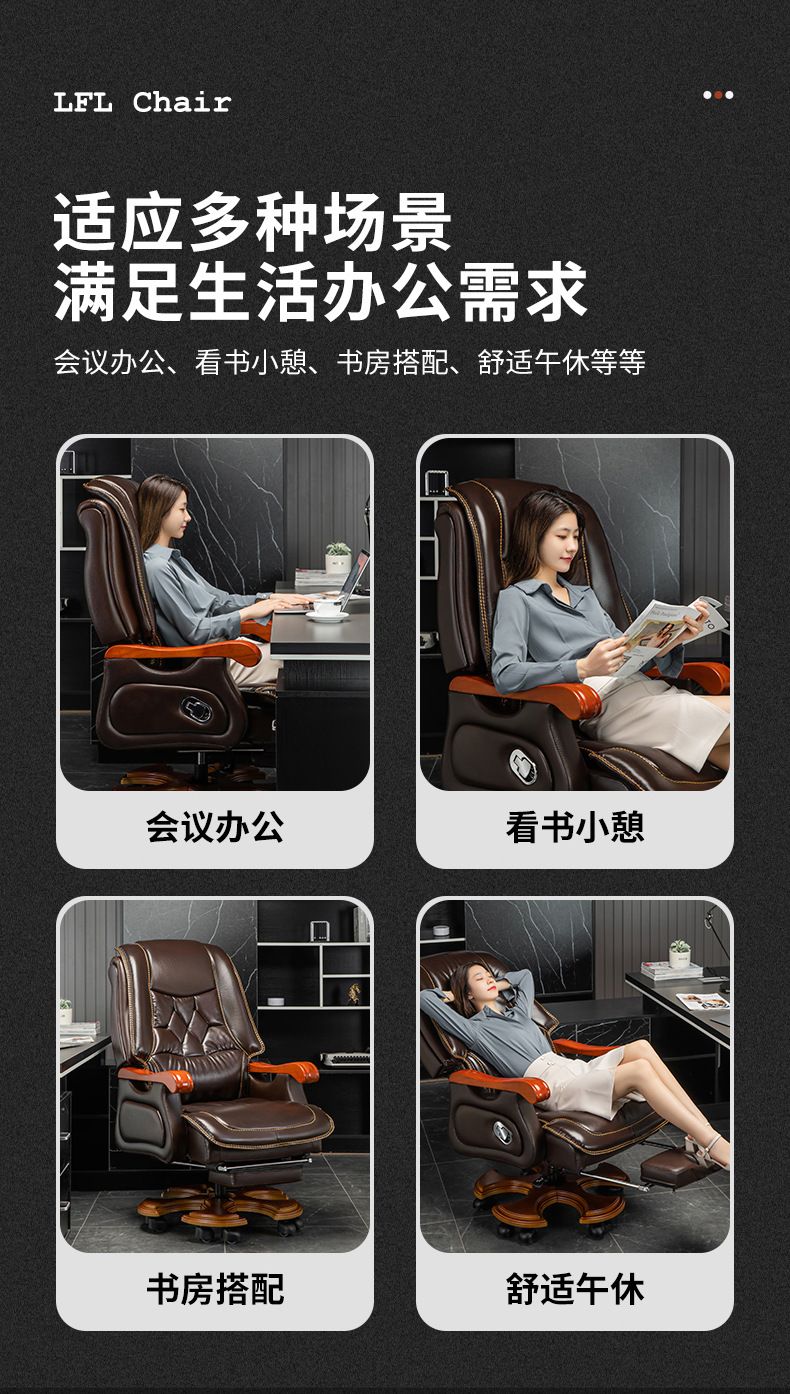 LFL Chair

适应多种场景
满足生活办公需求

会议办公、看书小憩、书房搭配、舒适午休等等

会议办公

看书小憩

书房搭配

舒适午休