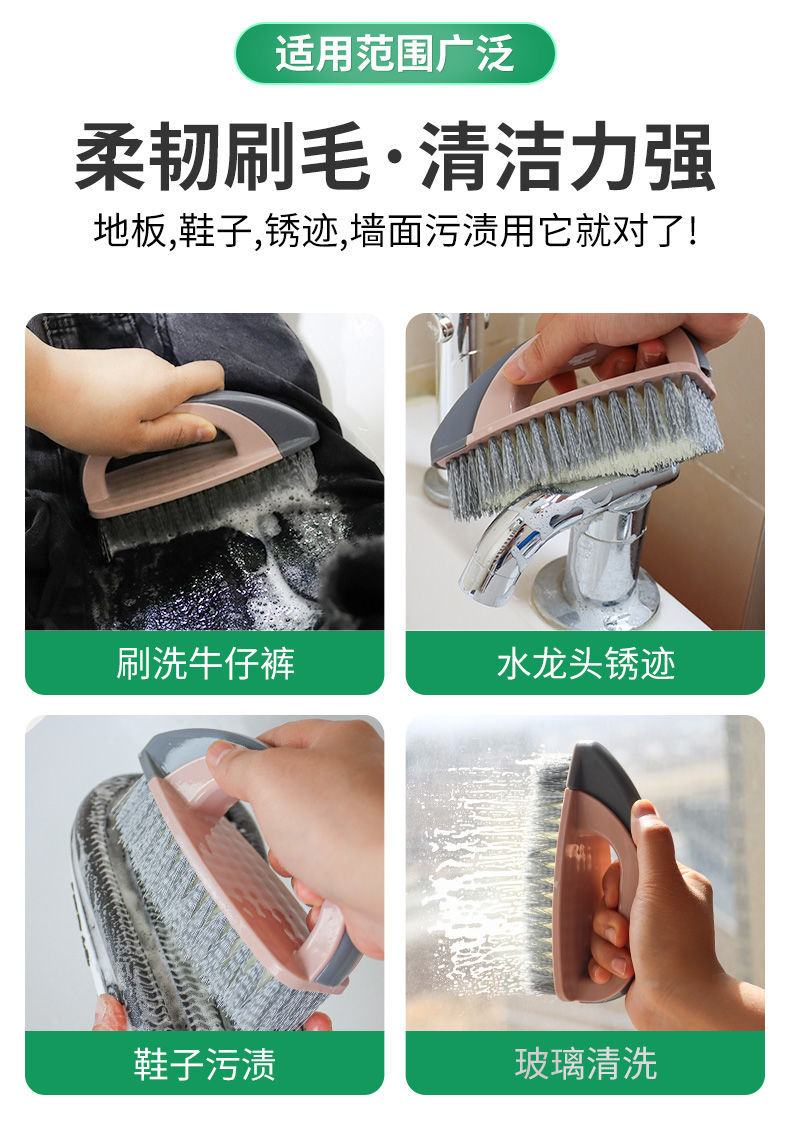 适用范围广泛

柔韧刷毛·清洁力强

地板,鞋子,锈迹,墙面污渍用它就对了!

刷洗牛仔裤

水龙头锈迹

鞋子污渍

玻璃清洗