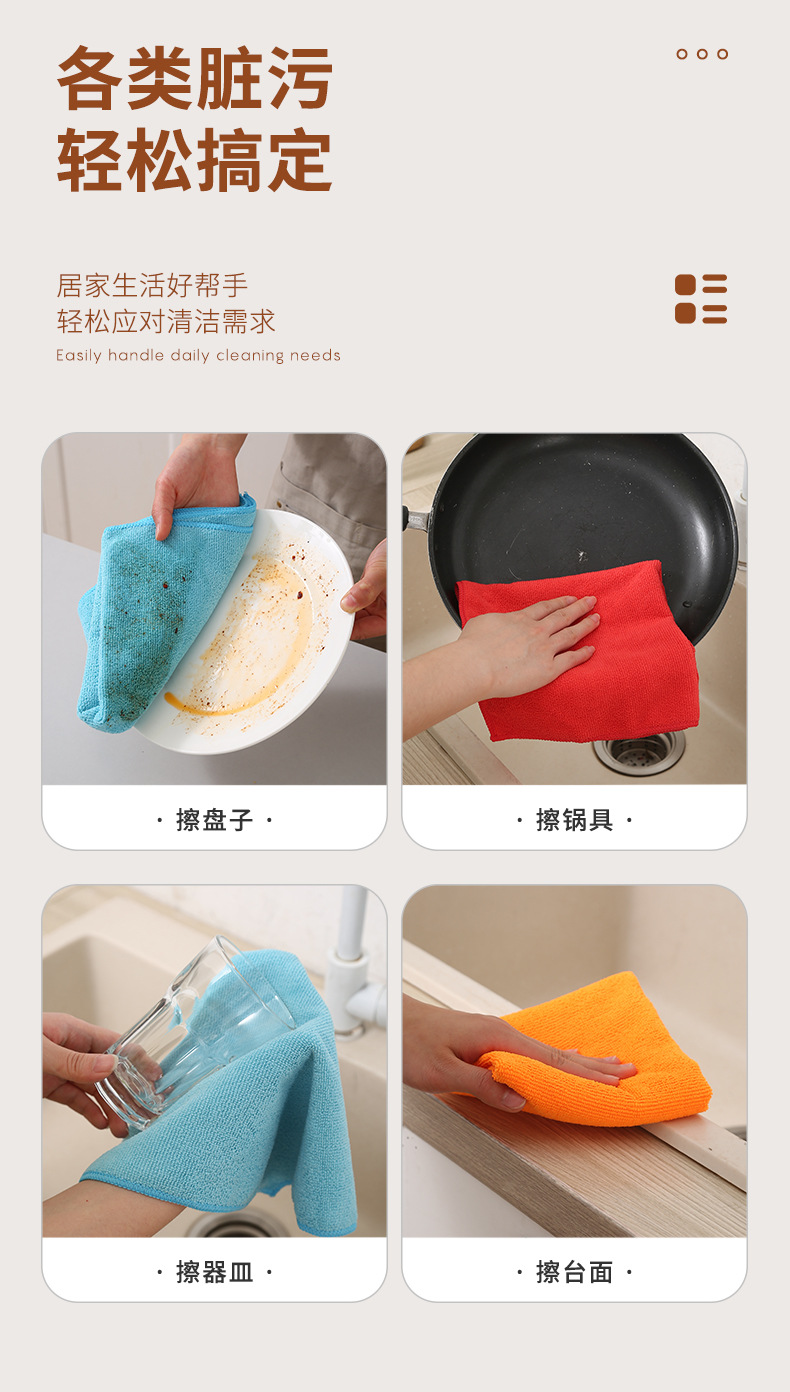 各类脏污
轻松搞定

居家生活好帮手
轻松应对清洁需求
Easily handle daily cleaning needs

· 擦盘子 ·

· 擦锅具 ·

· 擦器皿 ·

· 擦台面 ·