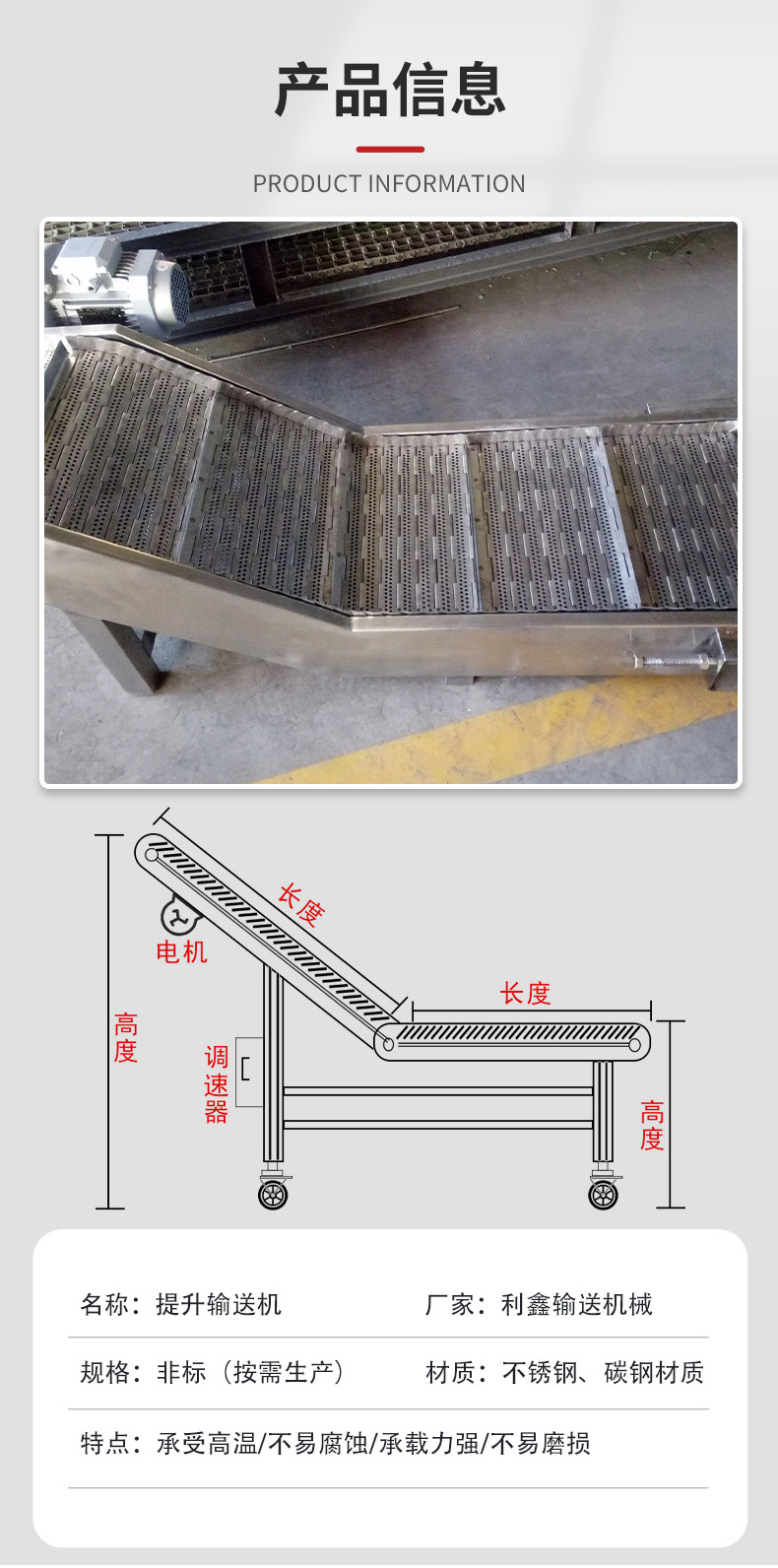 产品信息

PRODUCT INFORMATION

长度

电机

长度

高度

调速器

高度

名称：提升输送机

厂家：利鑫输送机械

规格：非标（按需生产）

材质：不锈钢、碳钢材质

特点：承受高温/不易腐蚀/承载力强/不易磨损